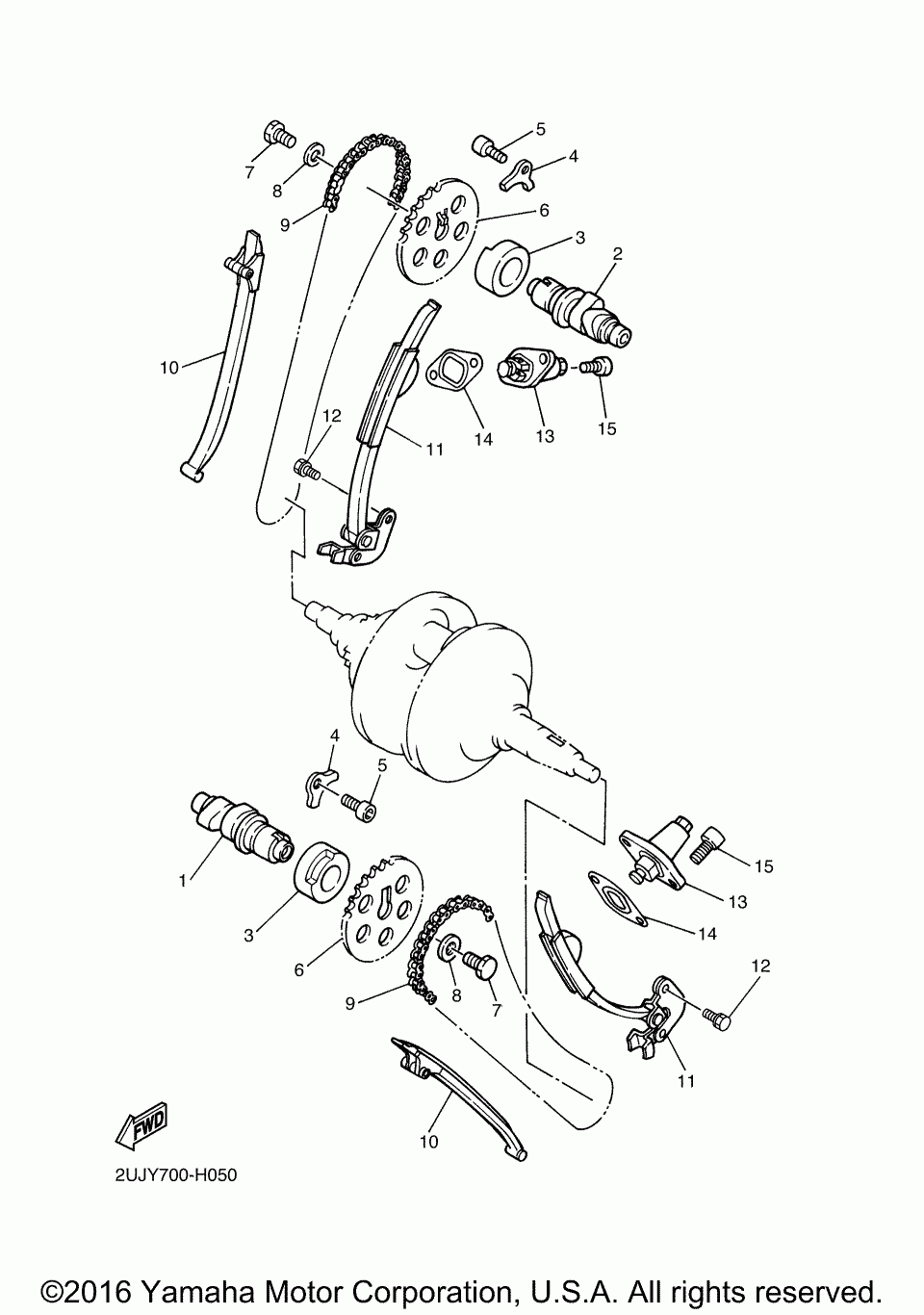 7
8
9
5
4
6
3
2
10
12
11
14
13
15
4
5
1
3
6
9
8
7
15
13
14
12
11
10
FWD
2UJY700-H050

©2016 Yamaha Motor Corporation, U.S.A. All rights reserved.