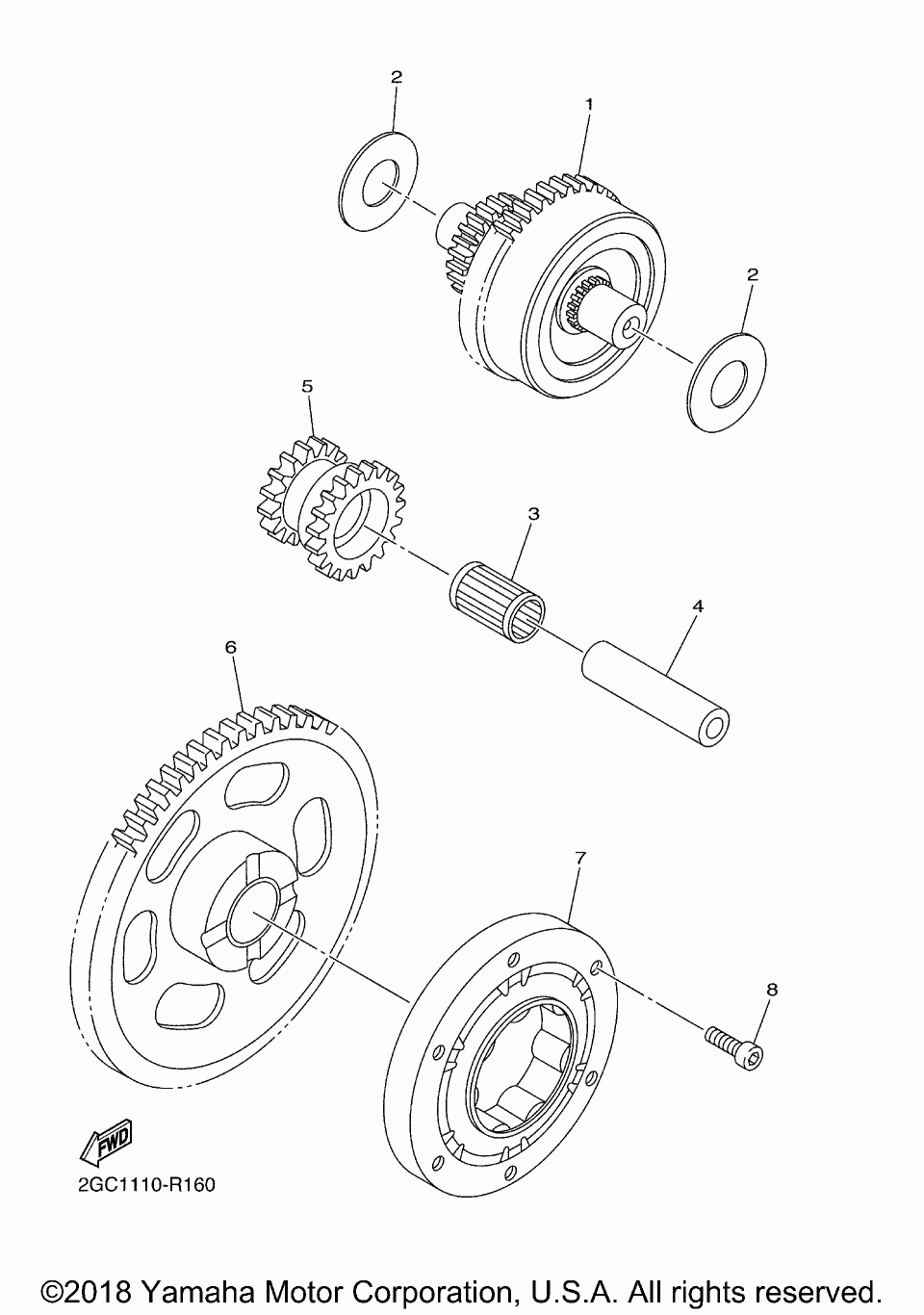 2
1
2
5
3
4
6
7
8
FWD
2GC1110-R160
©2018 Yamaha Motor Corporation, U.S.A. All rights reserved.