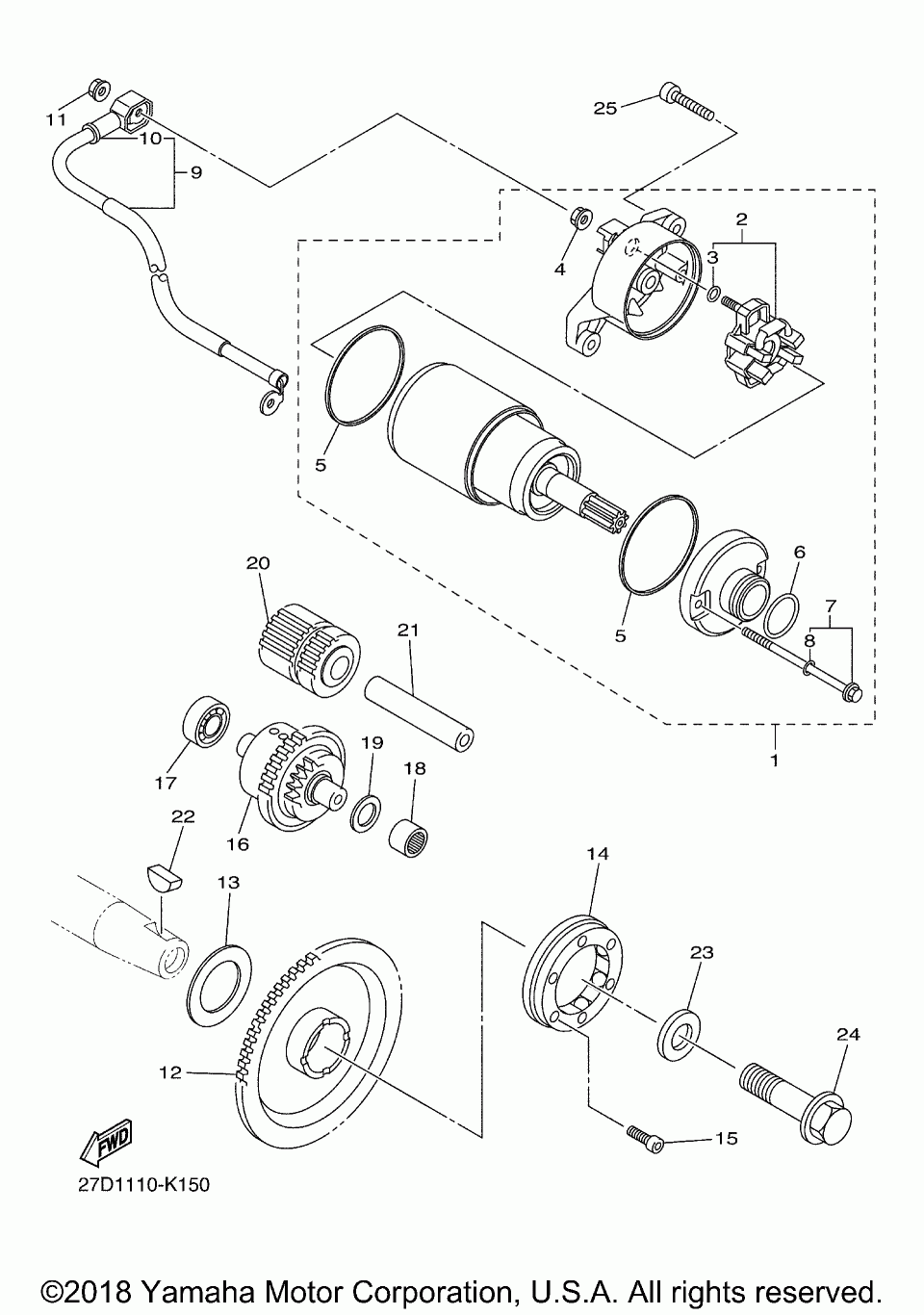 11
10
9
25
2
3
4
5
5
6
7
8
1
20
21
17
19
18
16
22
13
14
23
24
12
15
FWD
27D1110-K150

©2018 Yamaha Motor Corporation, U.S.A. All rights reserved.