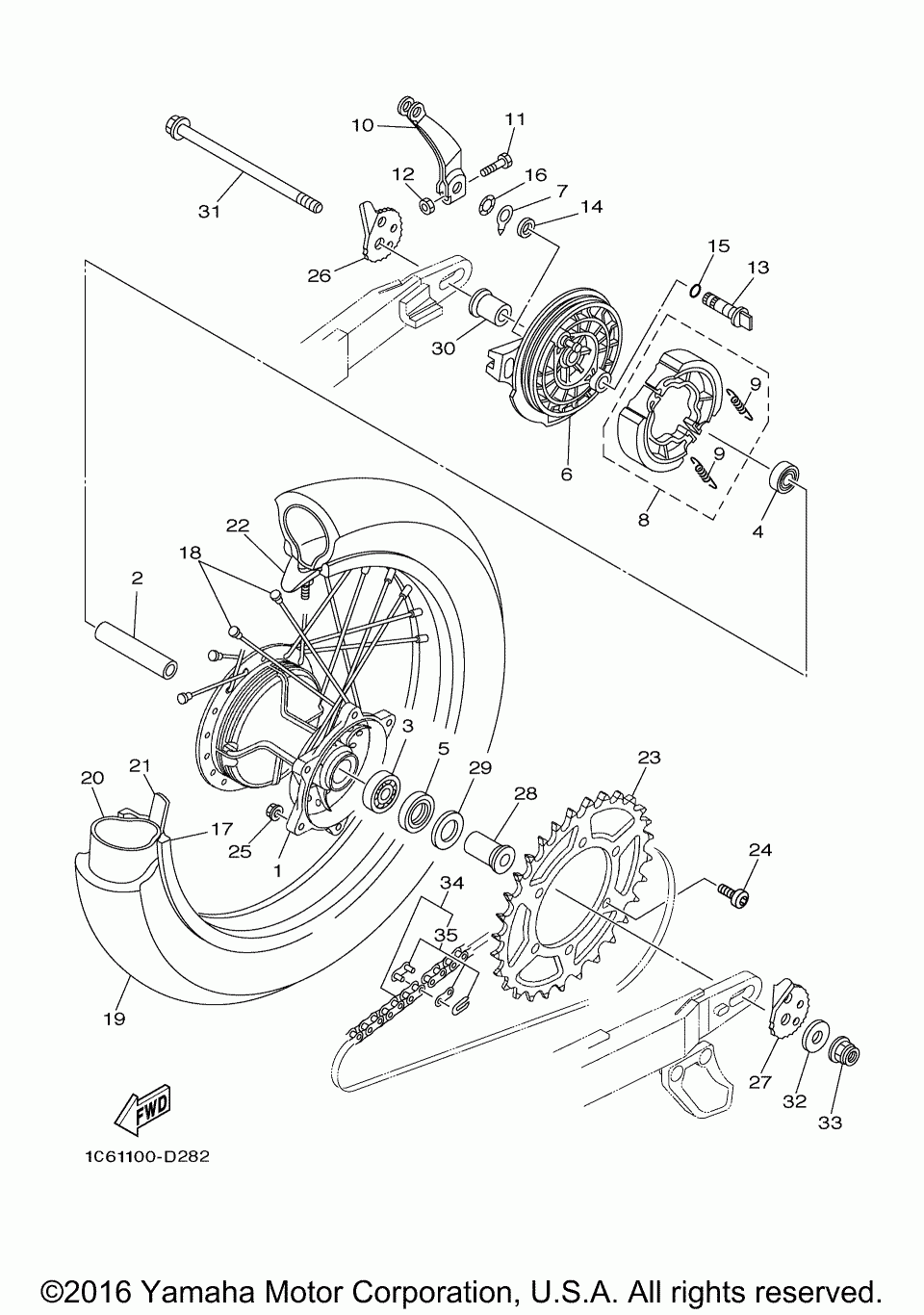 10
11
31
12
16
7
14
26
15
13
30
9
9
6
8
4
22
18
2
3
5
29
23
28
20
21
17
25
1
24
34
35
19
27
32
33
FWD
1C61100-D282

©2016 Yamaha Motor Corporation, U.S.A. All rights reserved.