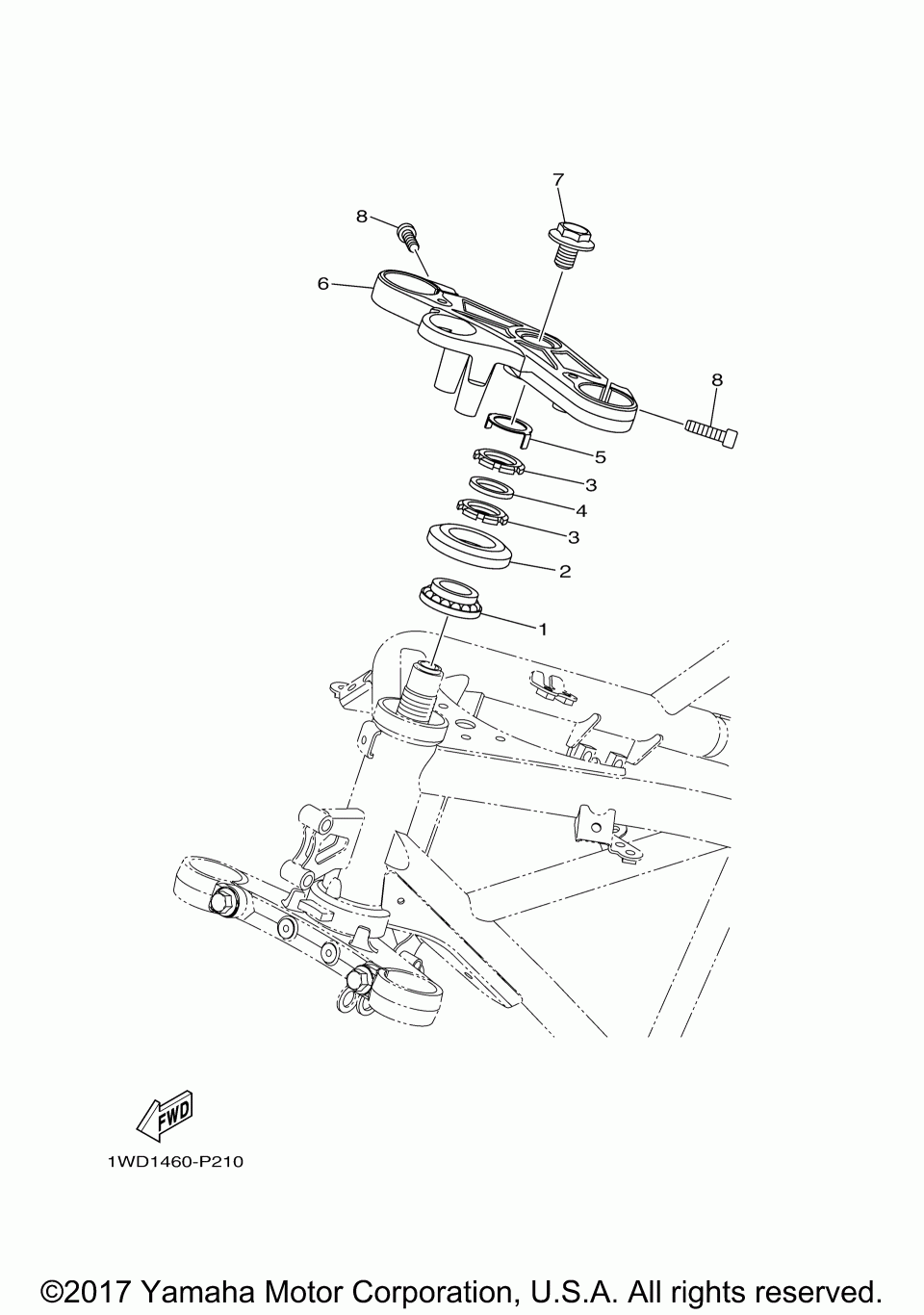 7
8
6
8
5
3
4
3
2
1

FWD

1WD1460-P210

©2017 Yamaha Motor Corporation, U.S.A. All rights reserved.