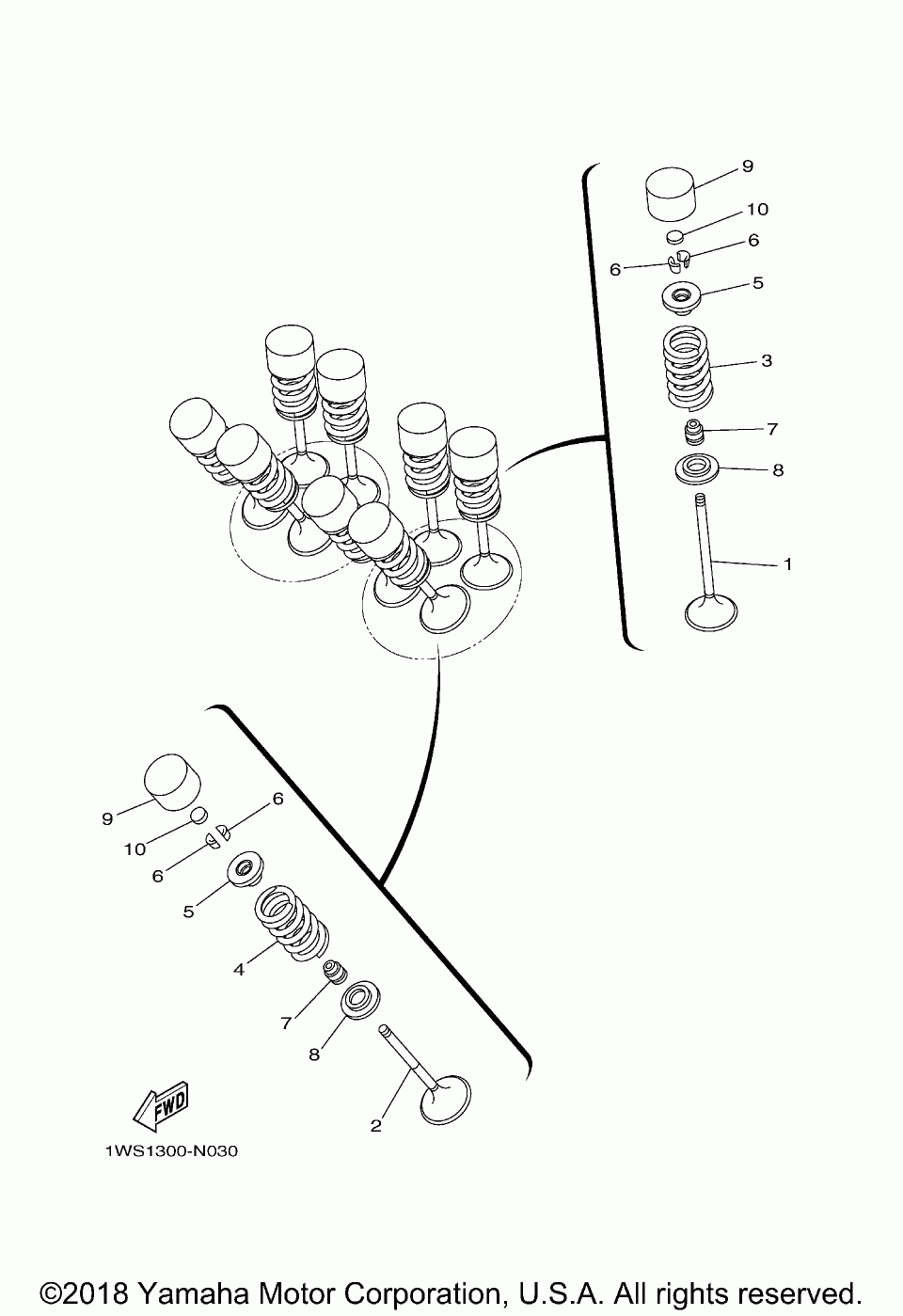 9
10
6
6
5
3
7
8
1

9
6
10
6
5
4
7
8
2

FWD

1WS1300-N030

©2018 Yamaha Motor Corporation, U.S.A. All rights reserved.