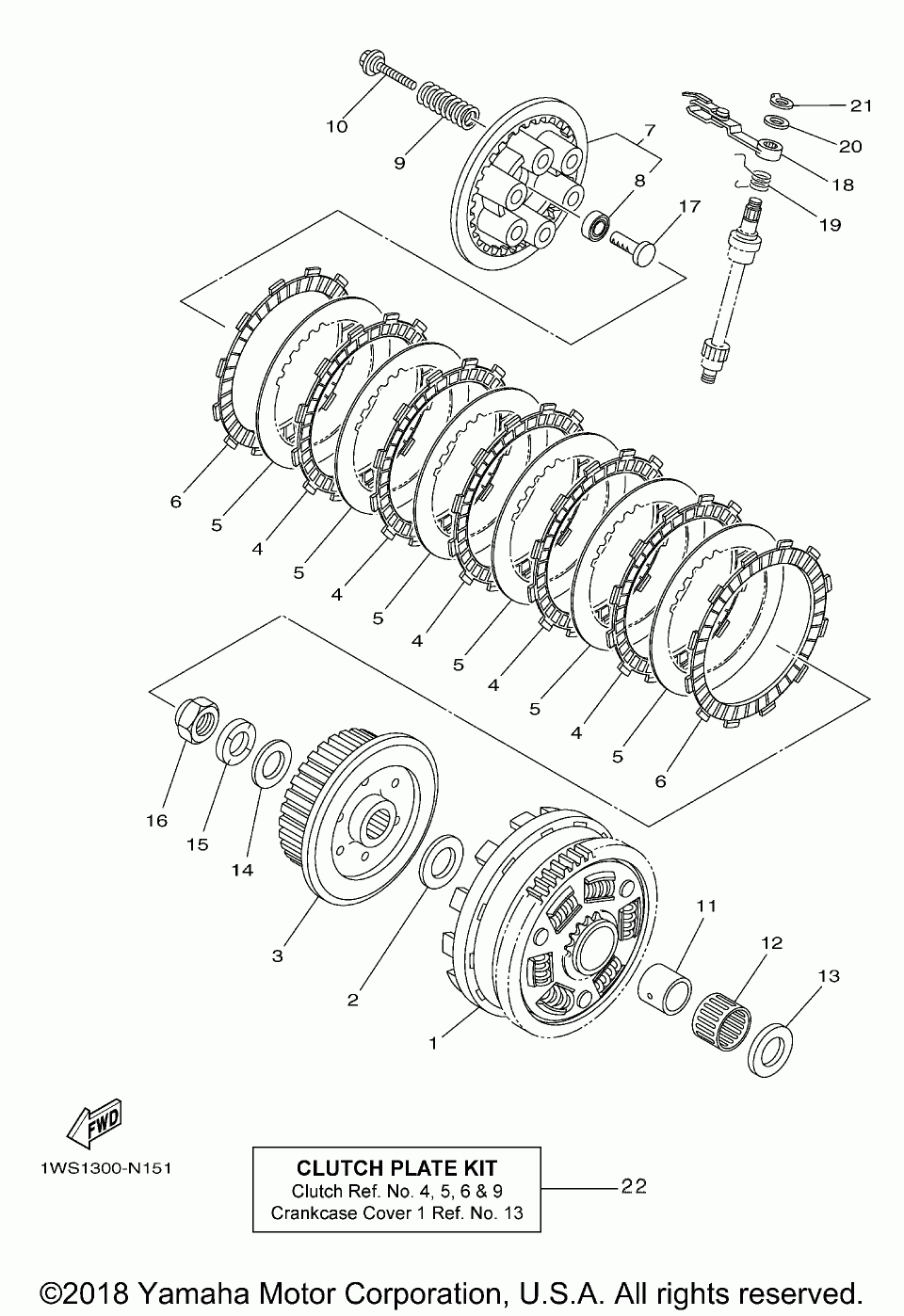 10
9
7
8
17
21
20
18
19
6
5
4
5
4
5
4
5
4
5
4
5
6
16
15
14
3
2
1
11
12
13
FWD
1WS1300-N151

CLUTCH PLATE KIT
Clutch Ref. No. 4, 5, 6 & 9
Crankcase Cover 1 Ref. No. 13

22

©2018 Yamaha Motor Corporation, U.S.A. All rights reserved.