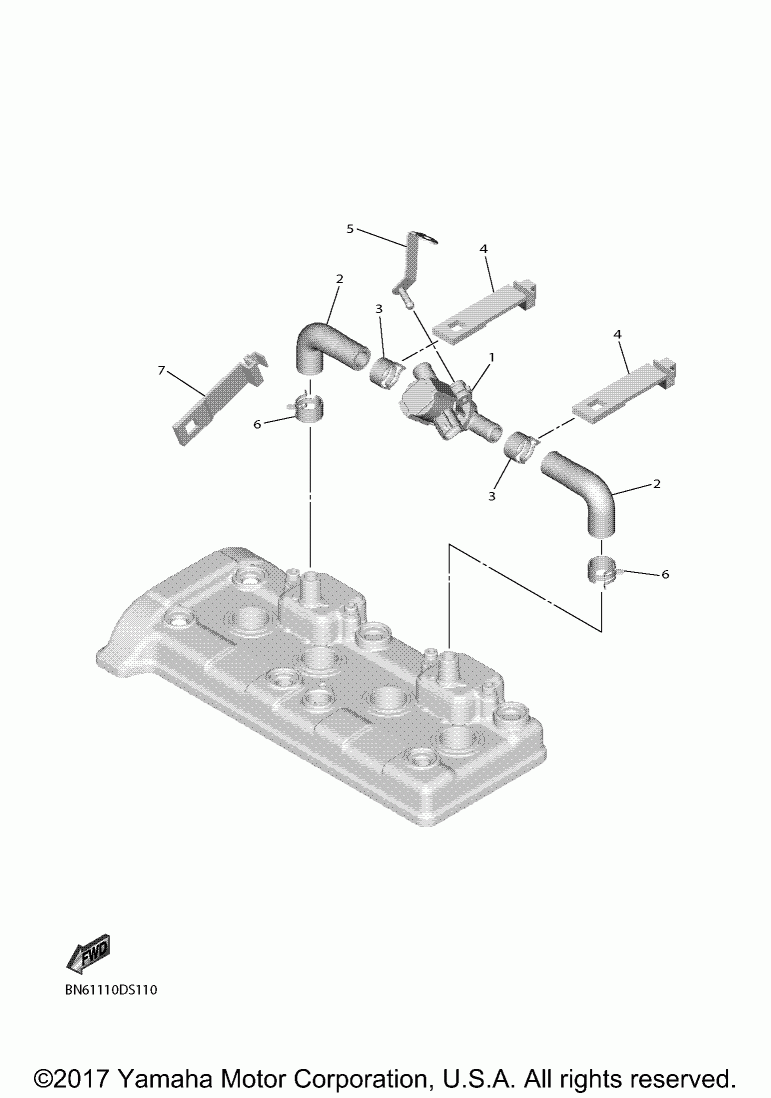 5
4
2
3
1
4
7
6
3
2
6
FWD
BN61110DS110
©2017 Yamaha Motor Corporation, U.S.A. All rights reserved.