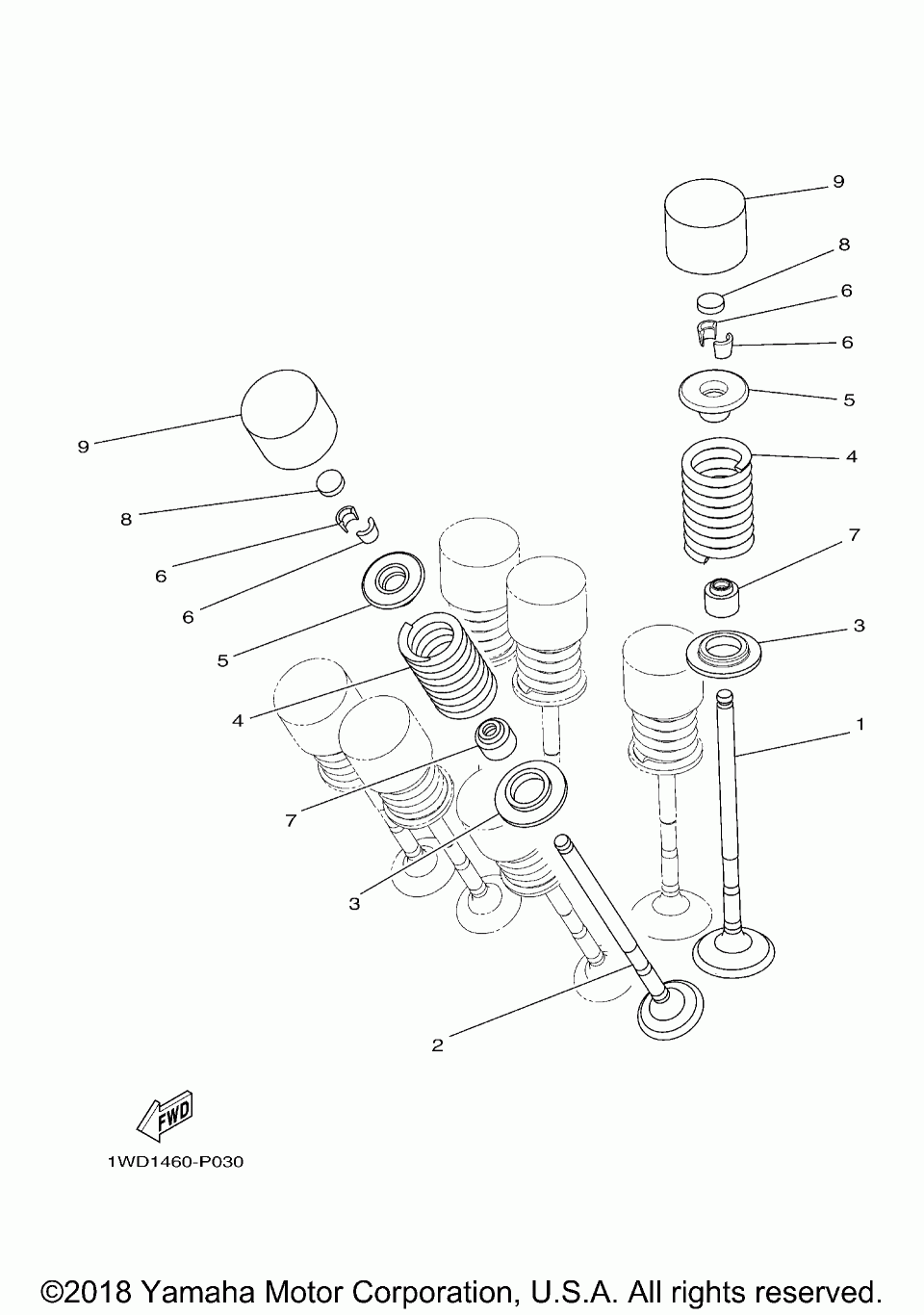 9
8
6
6
5
4
7
3
1
9
8
6
6
5
4
7
3
2

FWD

1WD1460-P030

©2018 Yamaha Motor Corporation, U.S.A. All rights reserved.