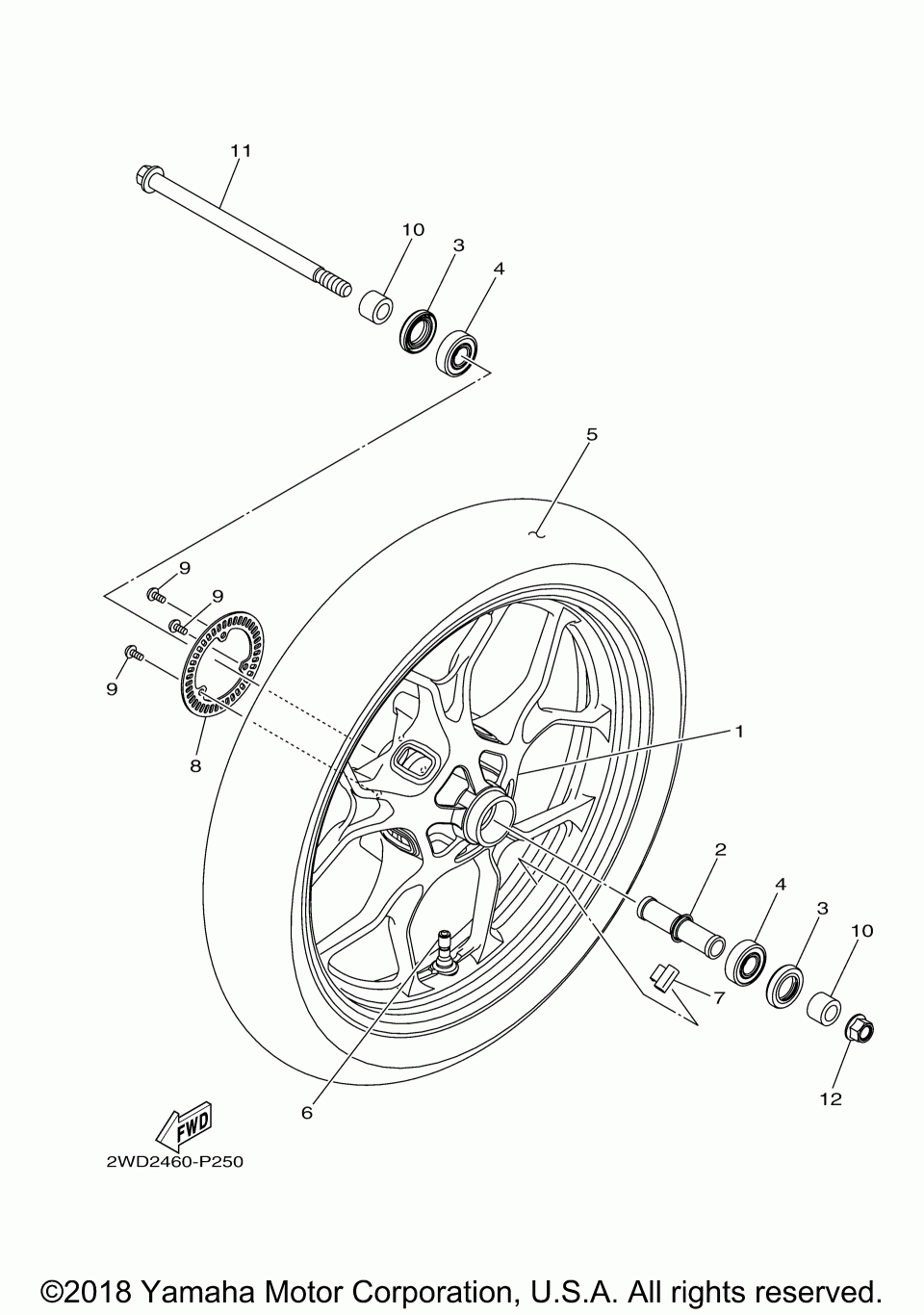 11
10
3
4
5
9
9
9
8
1
2
4
3
10
7
12
6
FWD
2WD2460-P250

©2018 Yamaha Motor Corporation, U.S.A. All rights reserved.