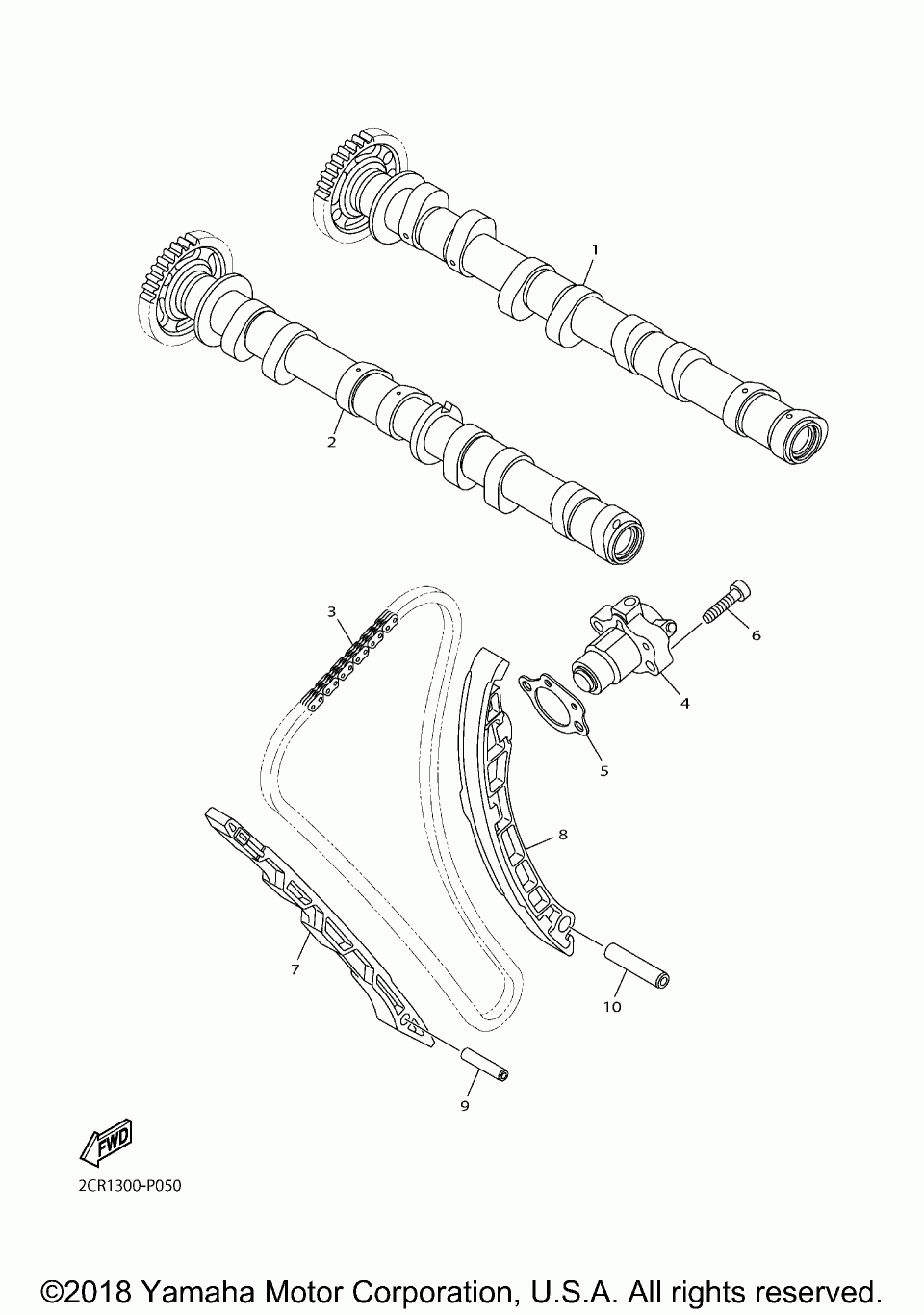 1

2

3

6

4

5

8

7

10

9

FWD

2CR1300-P050

©2018 Yamaha Motor Corporation, U.S.A. All rights reserved.