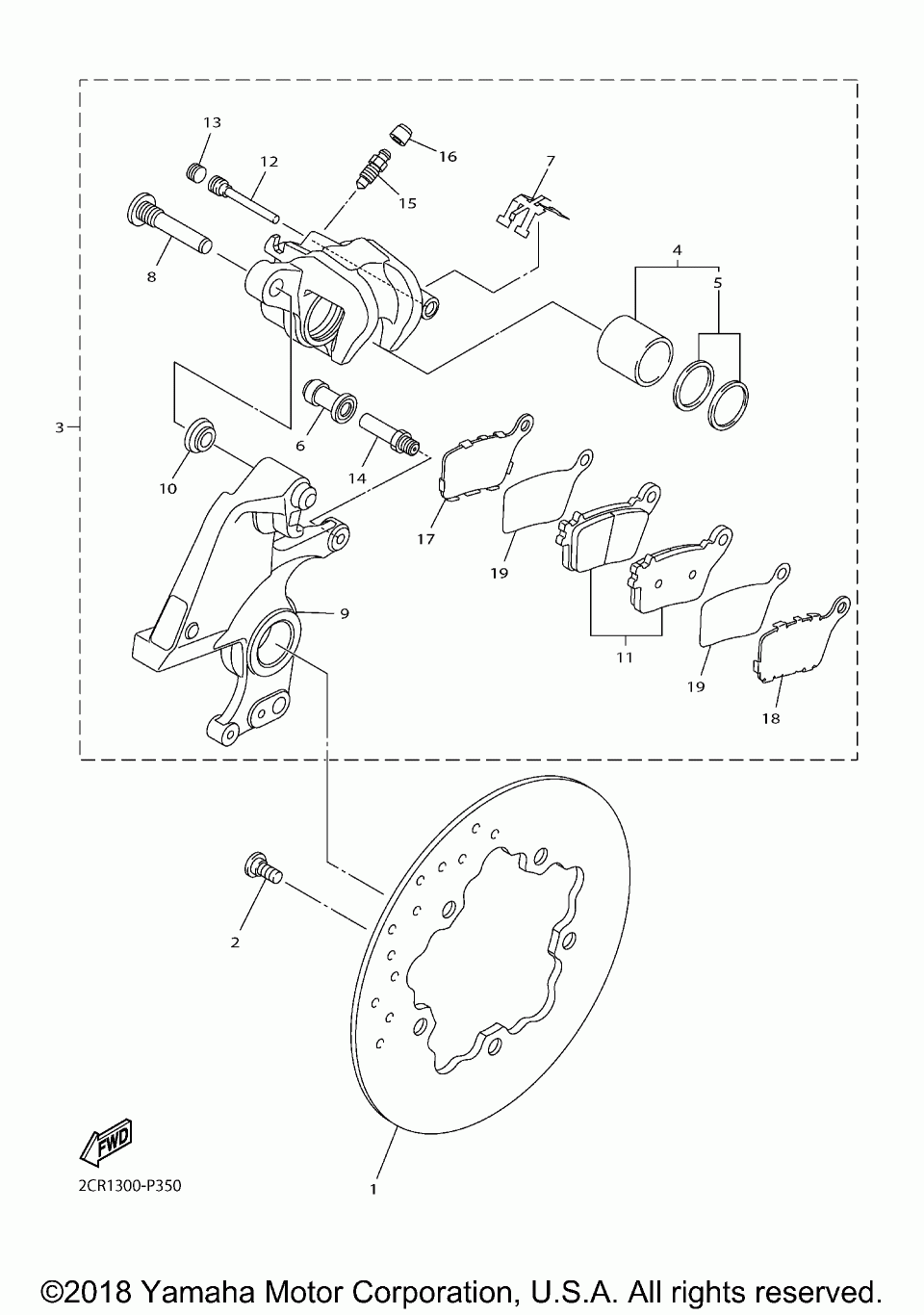 13
12
16
15
7
8
4
5
3
6
14
10
17
19
9
11
19
18
2
1
FWD
2CR1300-P350

©2018 Yamaha Motor Corporation, U.S.A. All rights reserved.