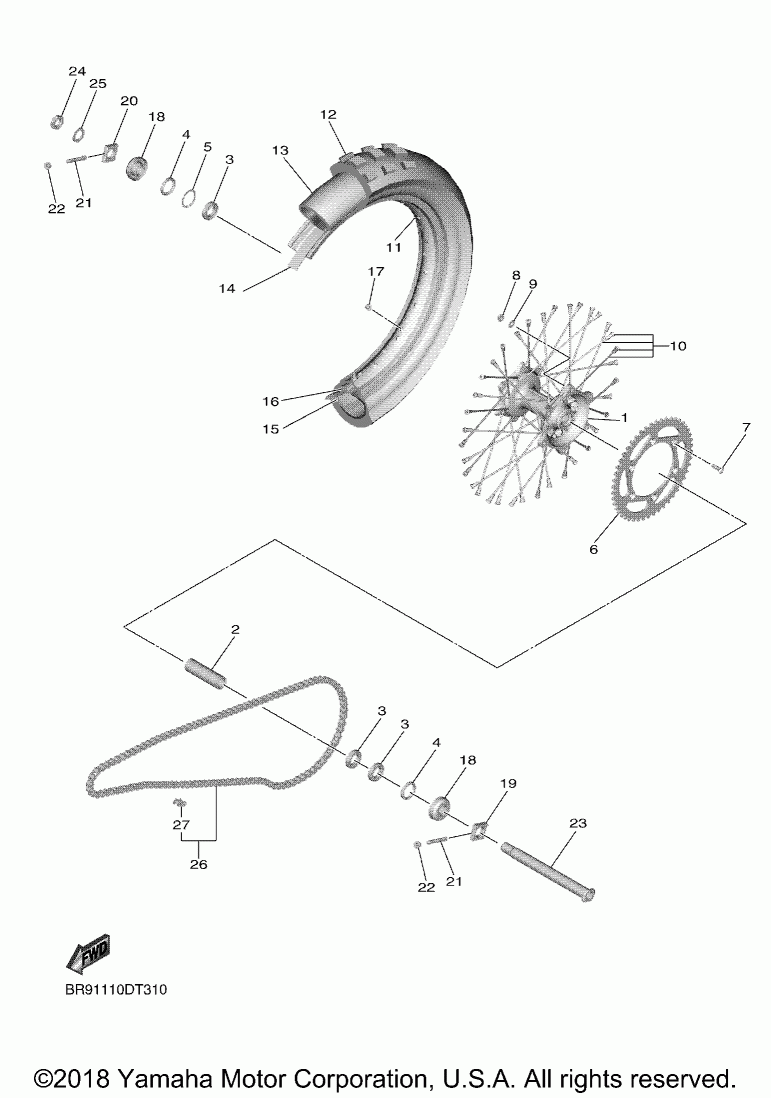 24
25
20
18
4
5
3
22
21
12
13
11
14
17
16
15
8
9
10
1
7
6
2
3
3
4
18
19
23
27
26
22
21
FWD
BR91110DT310

©2018 Yamaha Motor Corporation, U.S.A. All rights reserved.