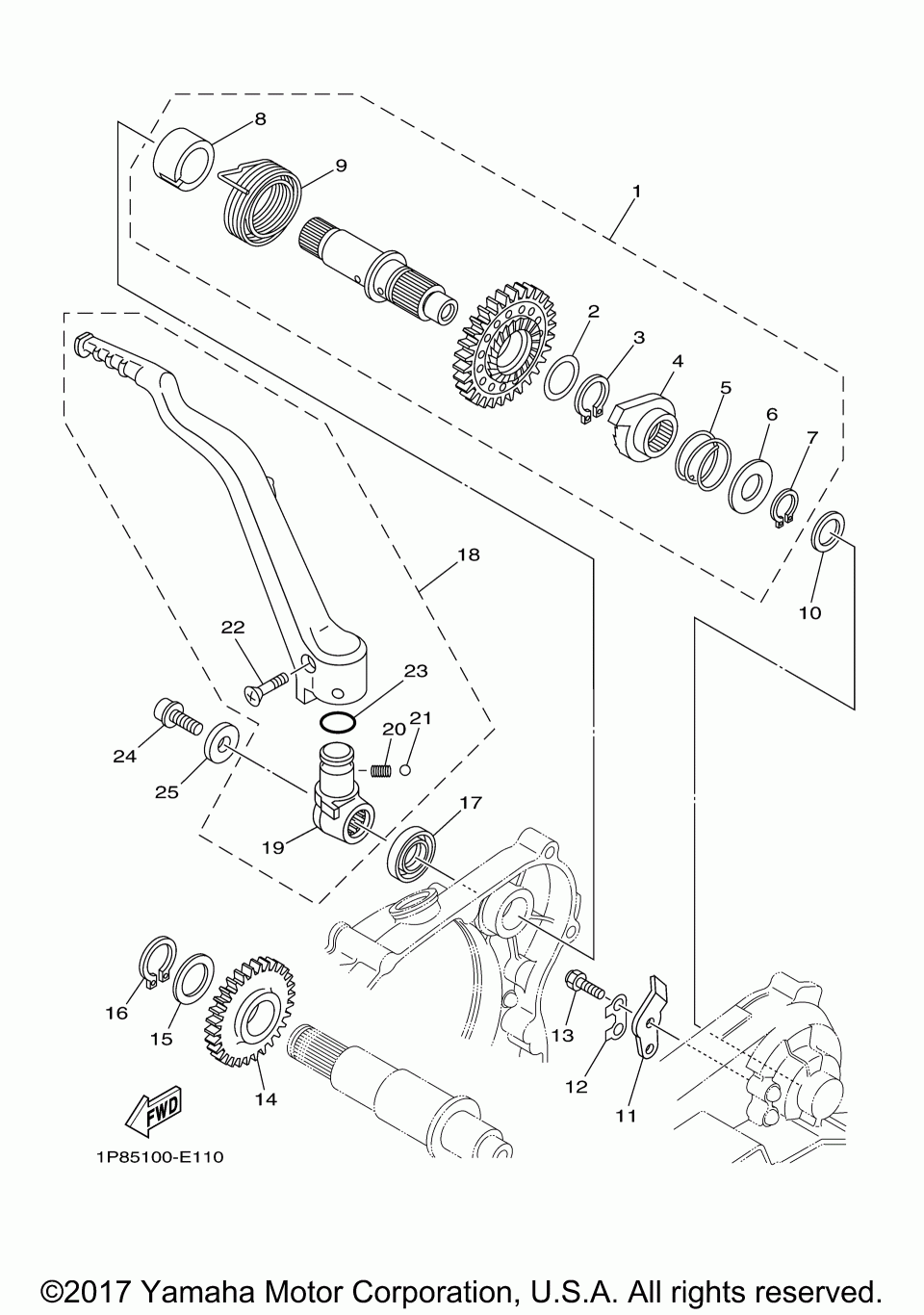 8
9
1
2
3
4
5
6
7
10
18
22
23
20
21
24
25
19
17
16
15
14
13
12
11
FWD
1P85100-E110

©2017 Yamaha Motor Corporation, U.S.A. All rights reserved.