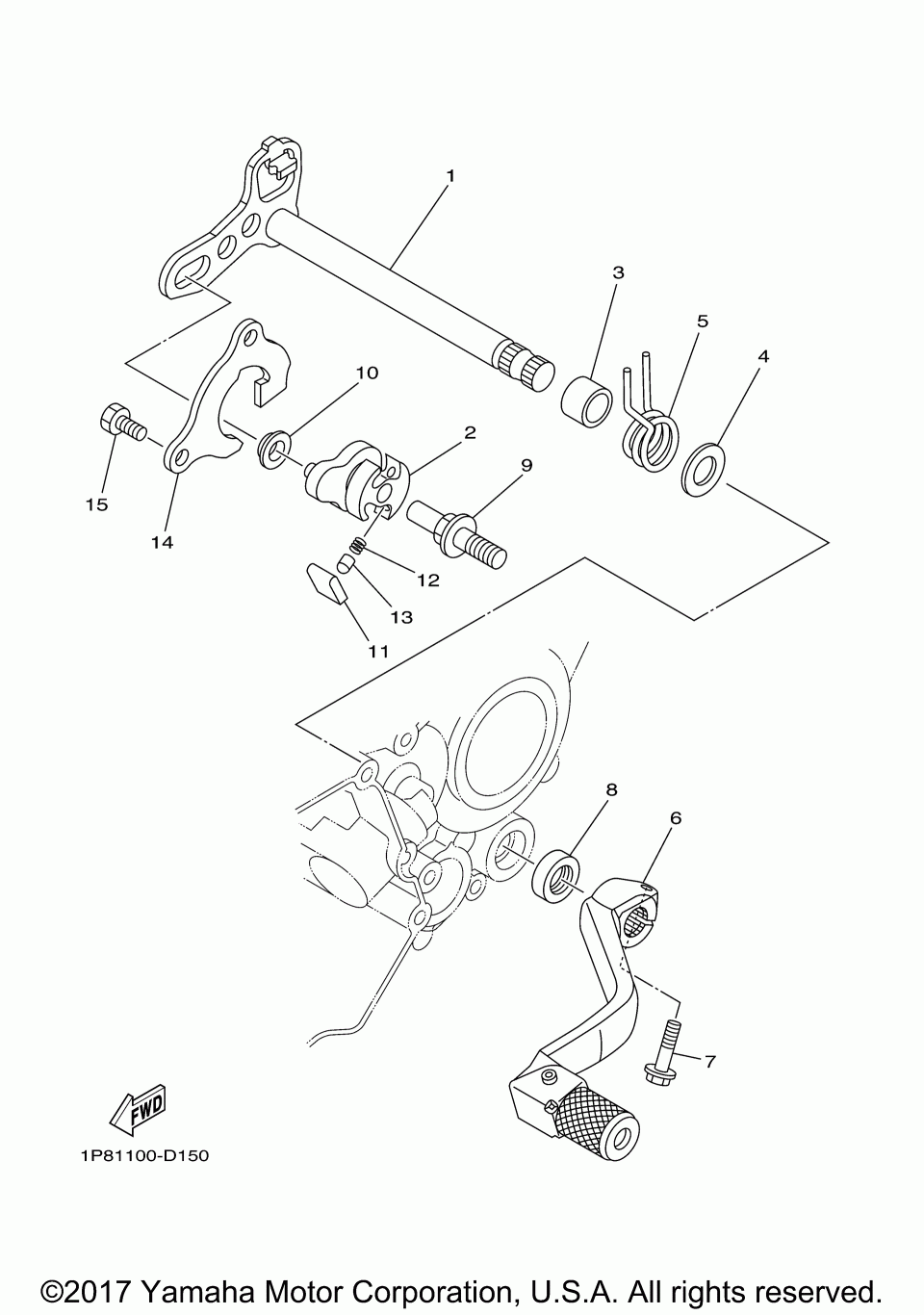 1
3
5
4
10
2
9
15
14
12
13
11
8
6
7
FWD
1P81100-D150

©2017 Yamaha Motor Corporation, U.S.A. All rights reserved.