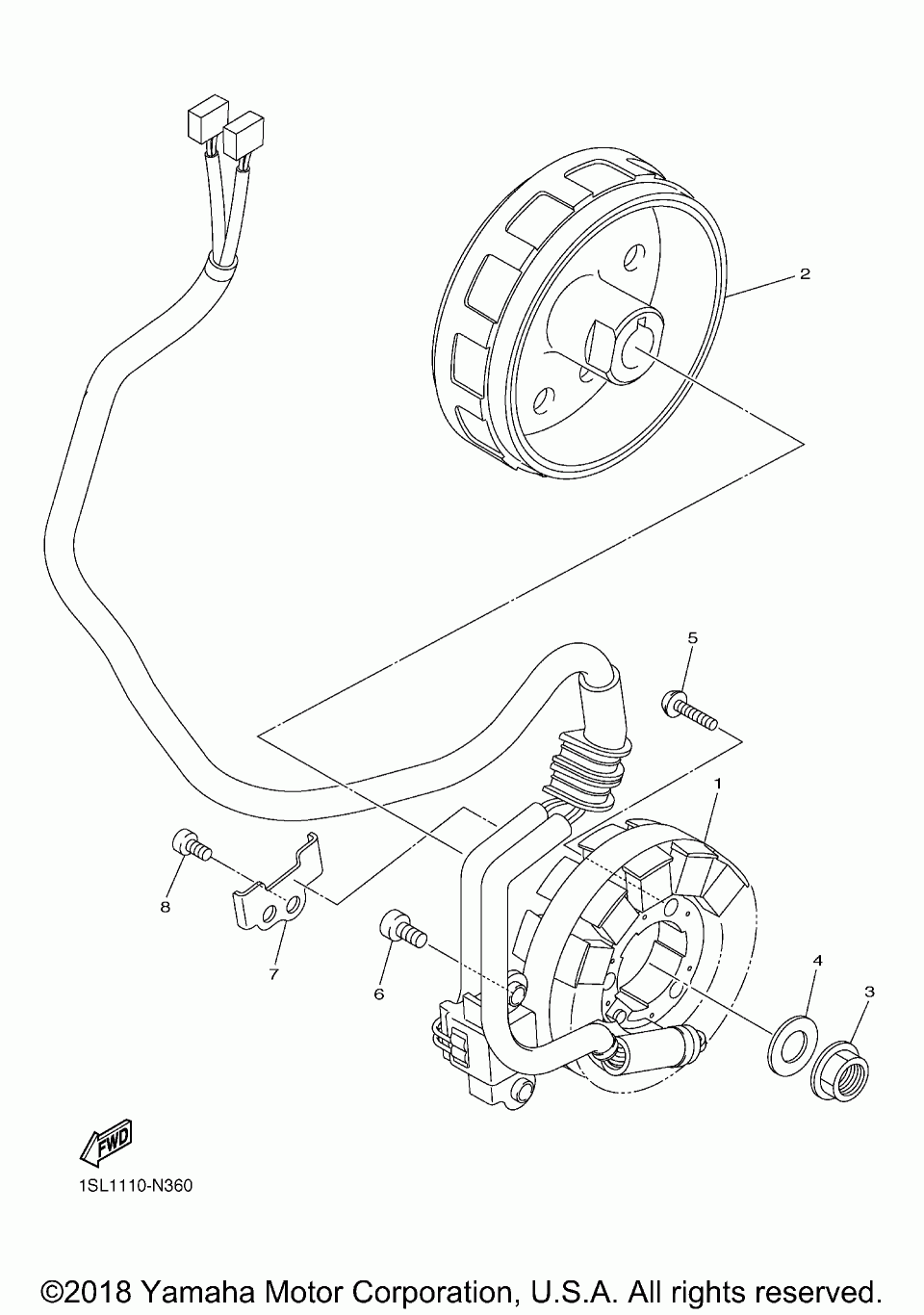 2

5

1

8

7

6

4

3

FWD

1SL1110-N360

©2018 Yamaha Motor Corporation, U.S.A. All rights reserved.