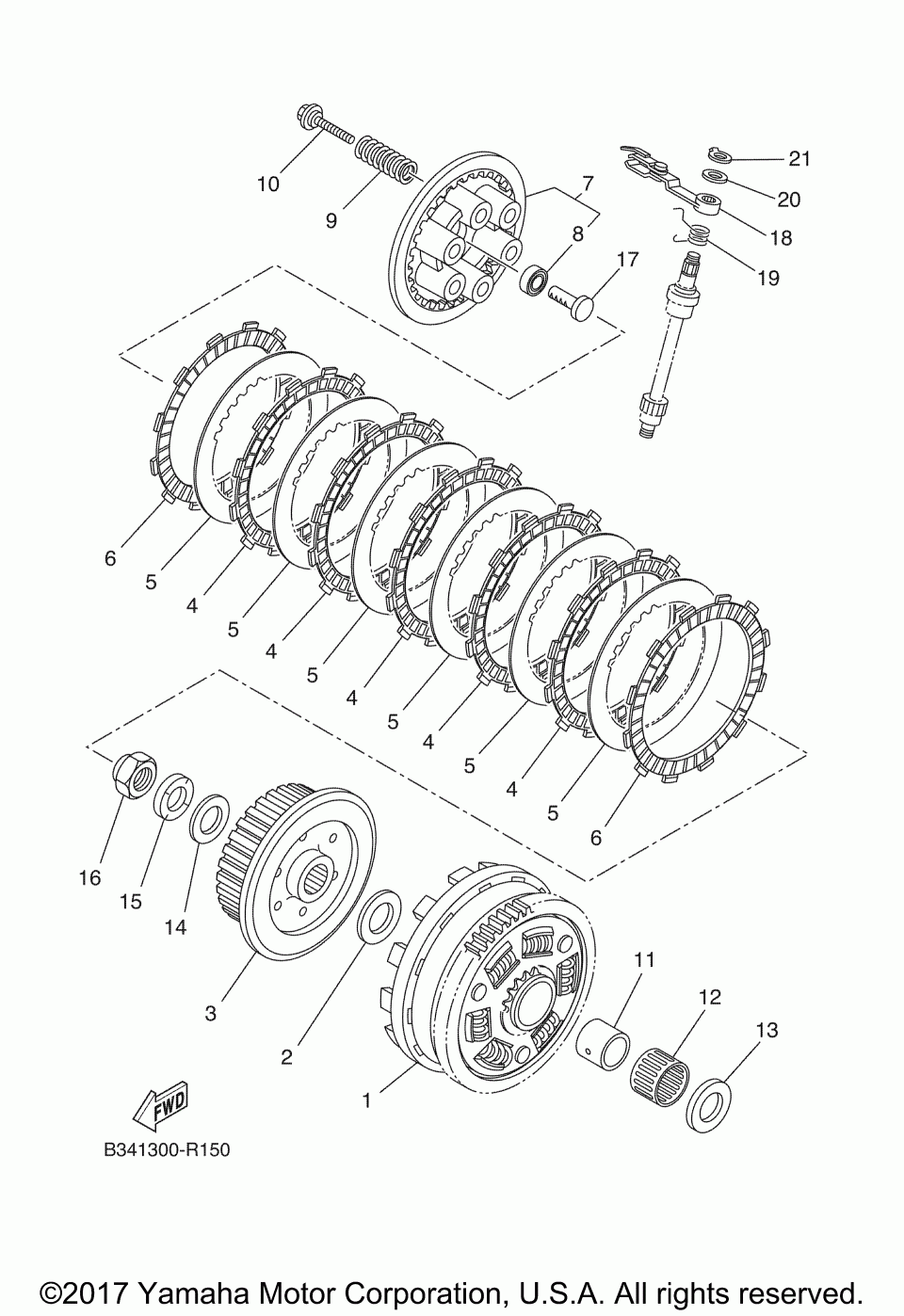 10
9
7
8
17
21
20
18
19
6
5
4
5
4
5
4
5
4
5
4
5
6
16
15
14
3
2
1
11
12
13
FWD
B341300-R150
©2017 Yamaha Motor Corporation, U.S.A. All rights reserved.