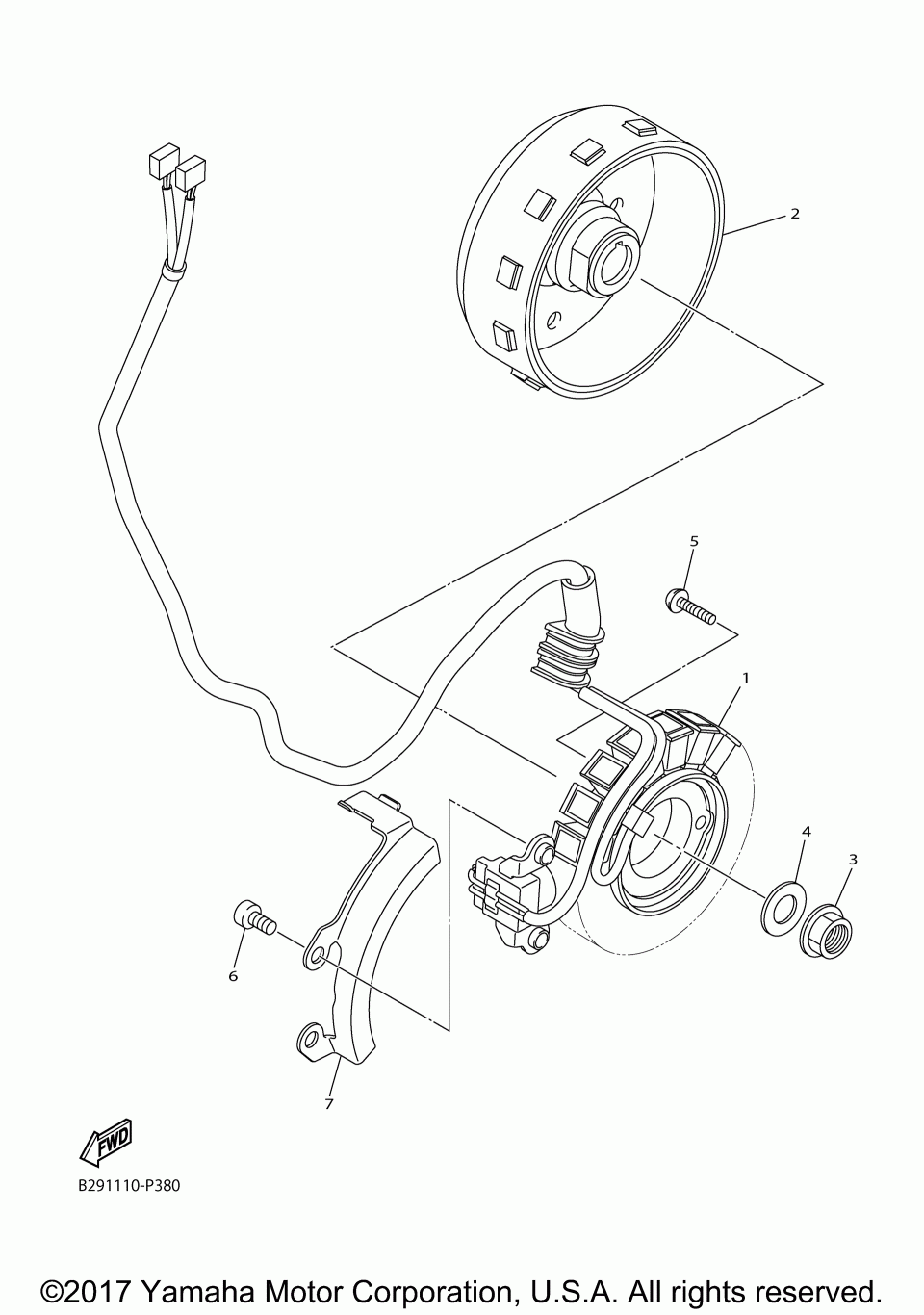 2

5

1

4

3

6

7

FWD

B291110-P380

©2017 Yamaha Motor Corporation, U.S.A. All rights reserved.