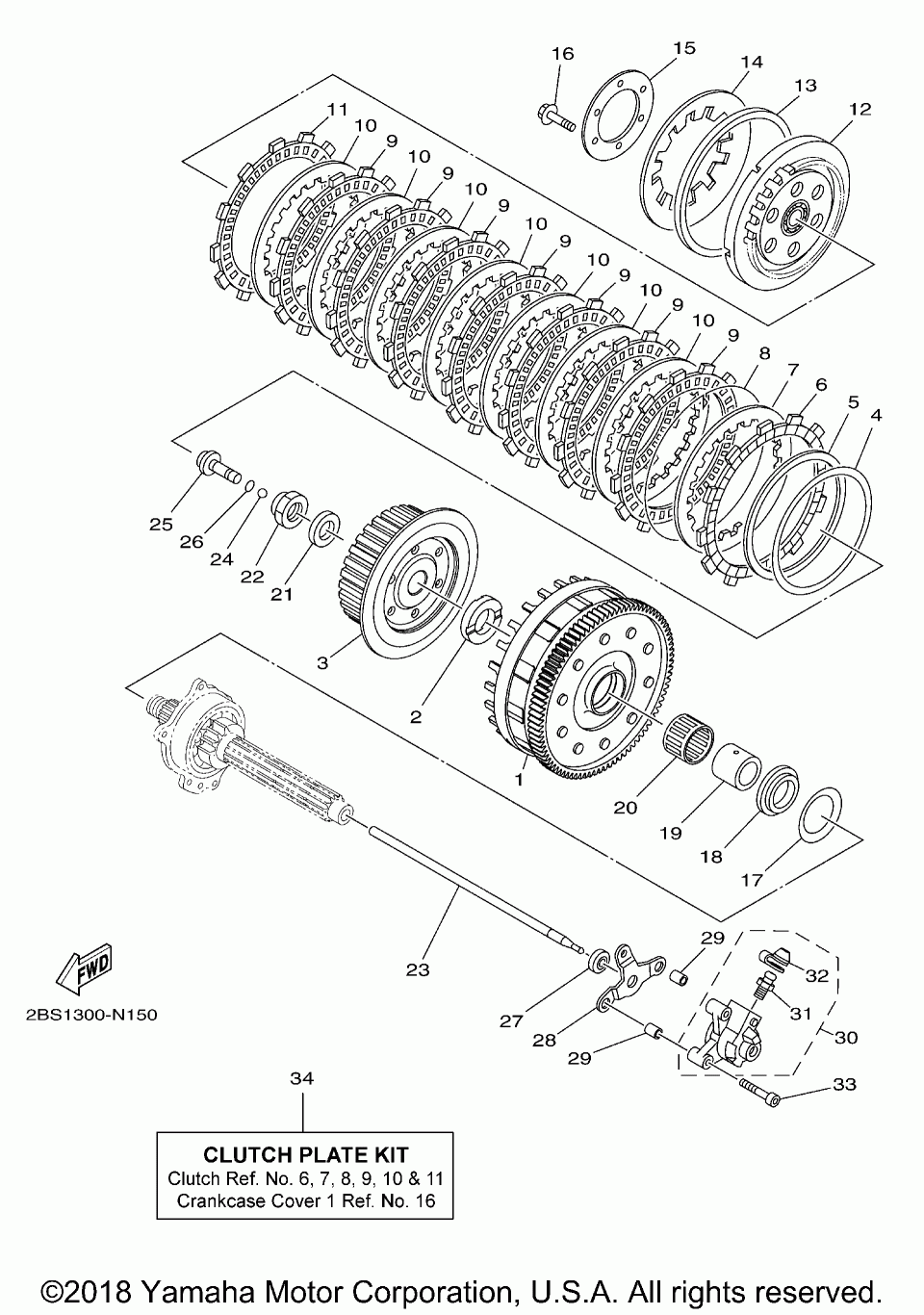 16
15
14
13
12
11
10
9
10
9
10
9
10
9
10
9
10
9
10
9
8
7
6
5
4
25
26
24
22
21
3
2
1
20
19
18
17
23
29
32
31
30
27
28
29
33
FWD
2BS1300-N150
34

CLUTCH PLATE KIT
Clutch Ref. No. 6, 7, 8, 9, 10 & 11
Crankcase Cover 1 Ref. No. 16

©2018 Yamaha Motor Corporation, U.S.A. All rights reserved.