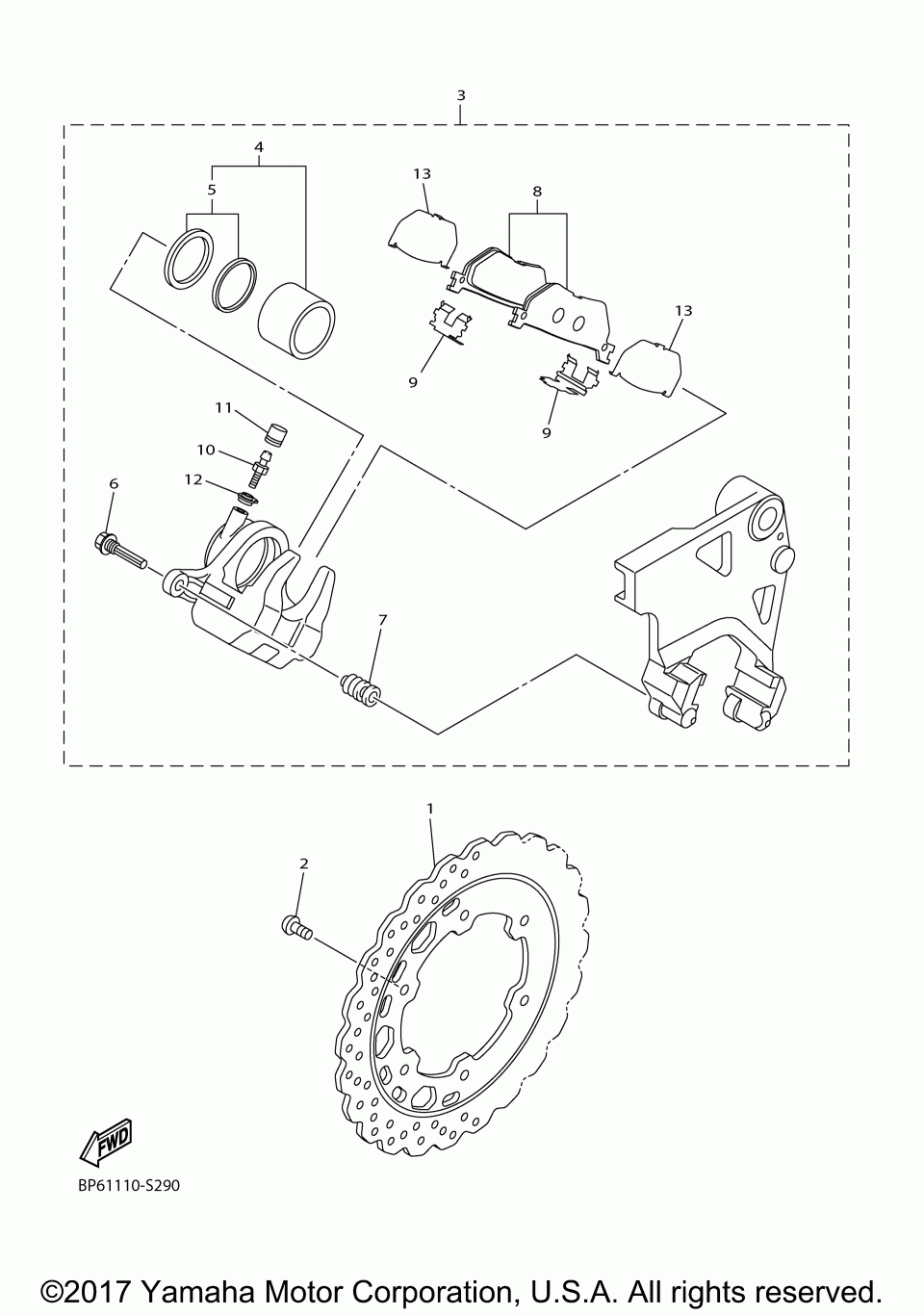 3
4
5
13
8
13
9
9
11
10
12
6
7
1
2
FWD
BP61110-S290
©2017 Yamaha Motor Corporation, U.S.A. All rights reserved.