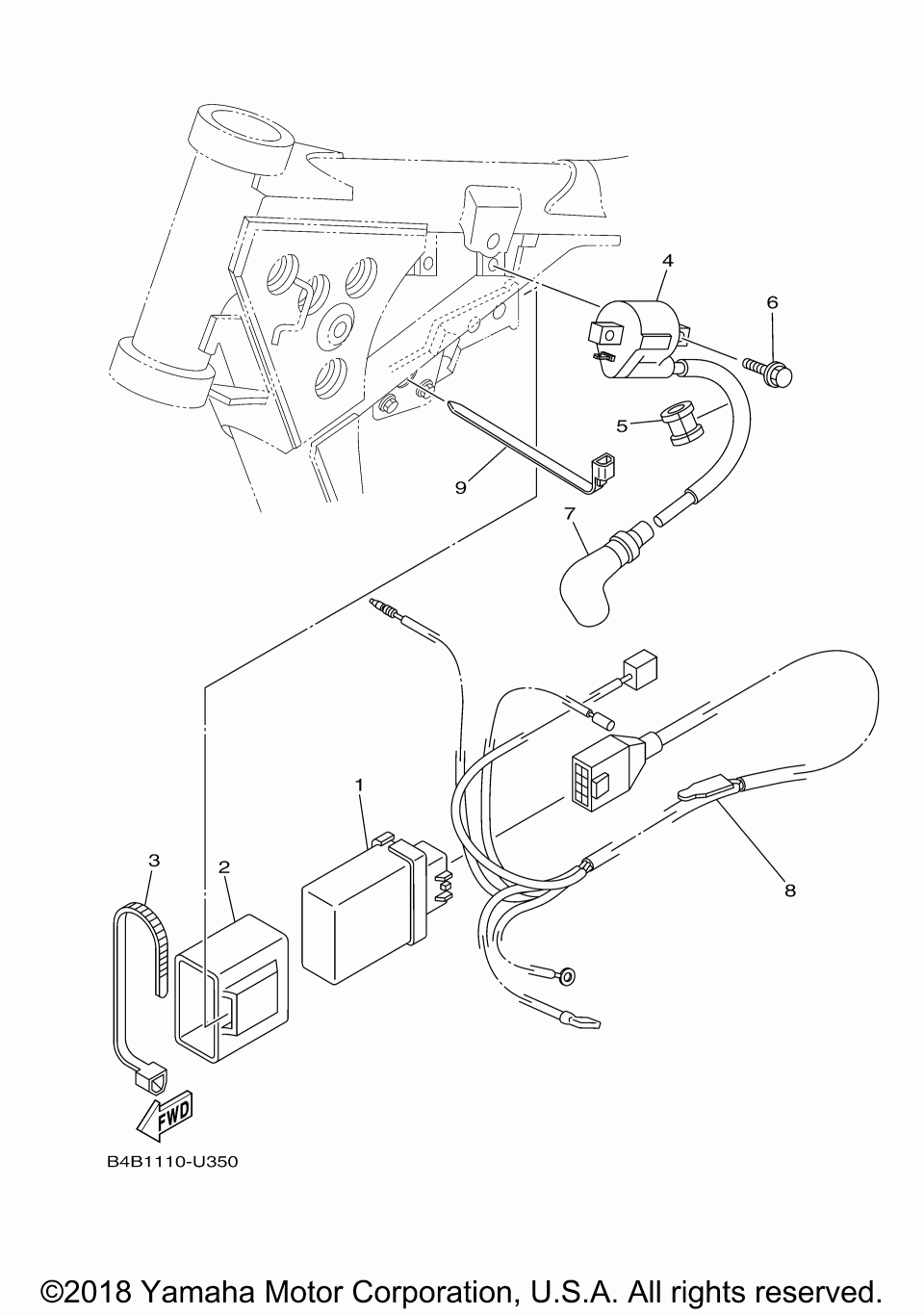 4
6
5
9
7
1
3
2
8
FWD
B4B1110-U350
©2018 Yamaha Motor Corporation, U.S.A. All rights reserved.