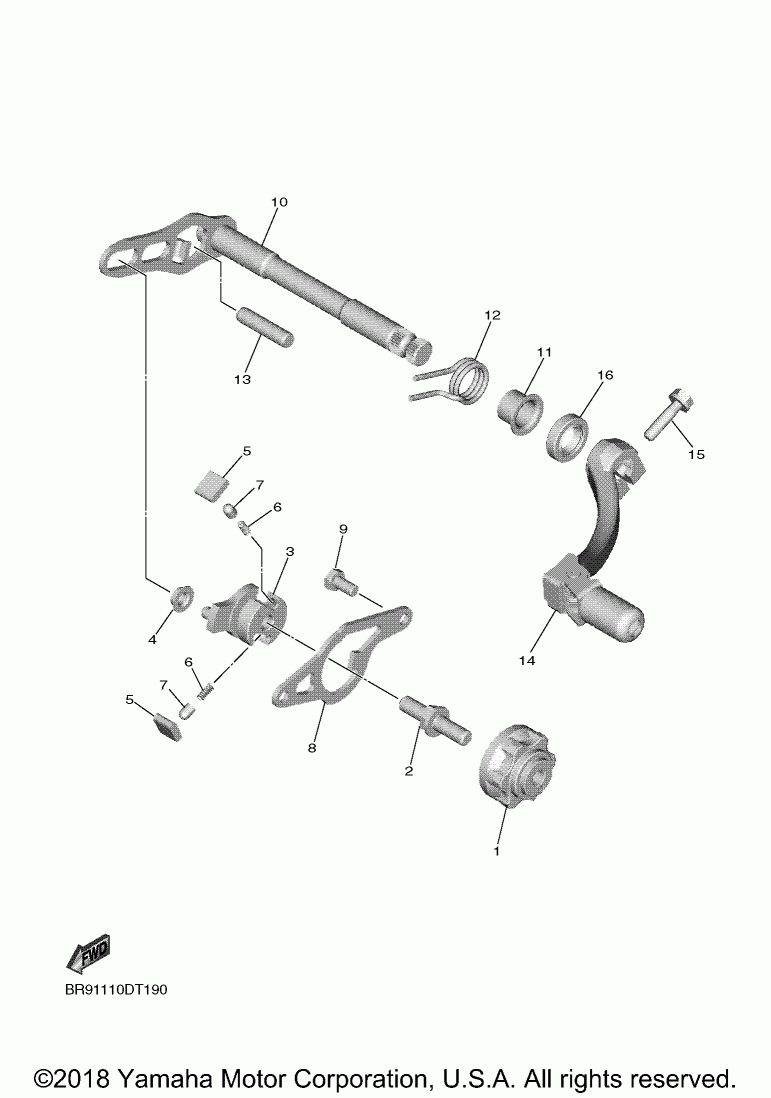 10

12

11

16

13

15

5

7

6

9

3

4

14

6

7

5

8

2

1

FWD

BR91110DT190

©2018 Yamaha Motor Corporation, U.S.A. All rights reserved.