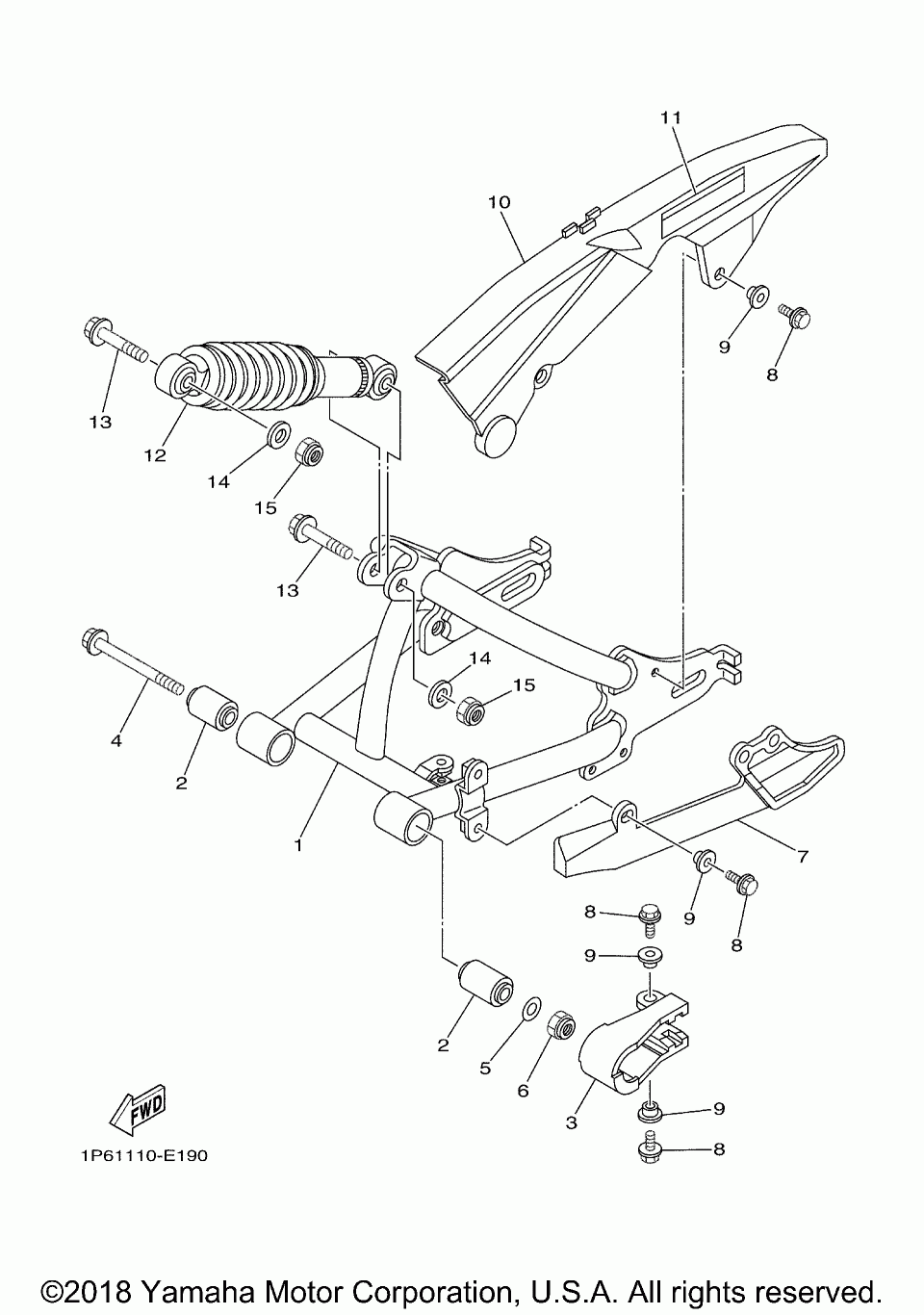 11
10
9
8
13
12
14
15
13
14
15
4
2
1
7
9
8
8
9
2
5
6
3
9
8
FWD
1P61110-E190

©2018 Yamaha Motor Corporation, U.S.A. All rights reserved.