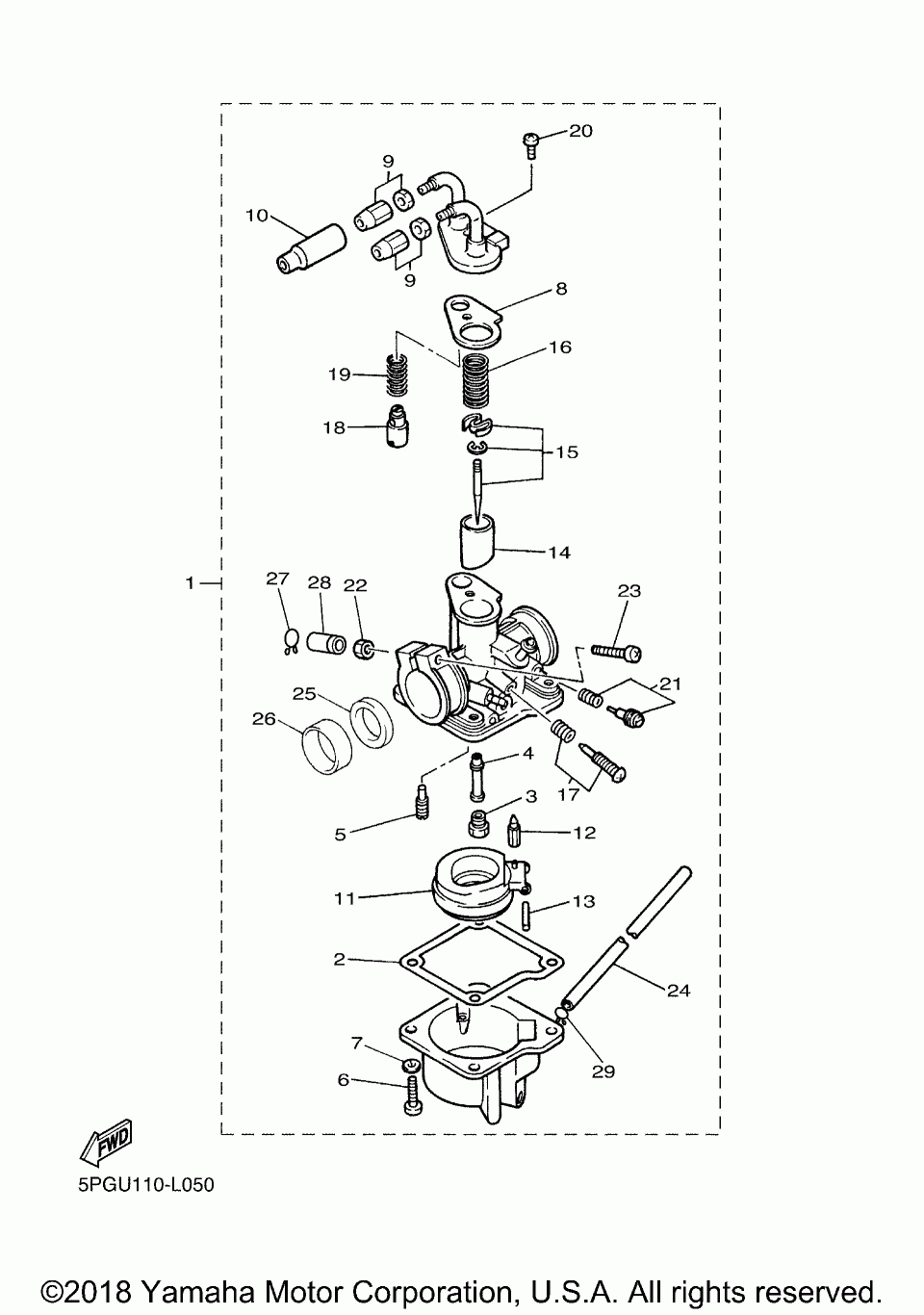 20
9
10
9
8
16
19
18
15
14
1
27
28
22
23
21
25
26
4
17
3
5
12
11
13
2
24
7
29
6
FWD
5PGU110-L050

©2018 Yamaha Motor Corporation, U.S.A. All rights reserved.