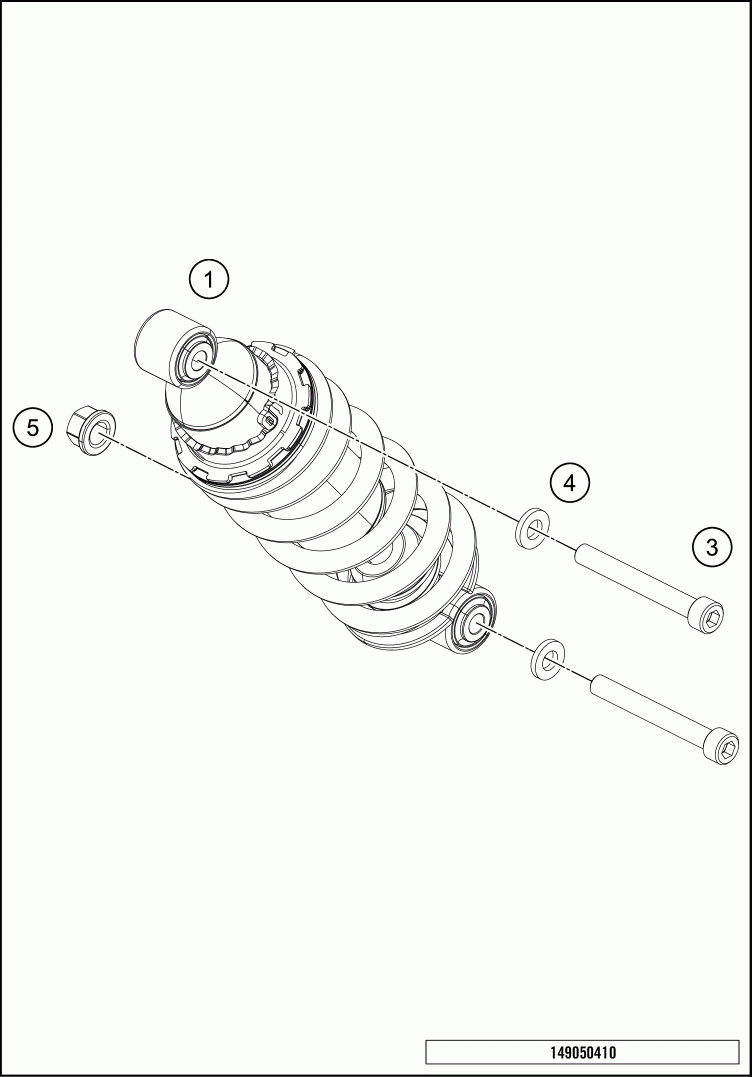 1

5

4

3

149050410