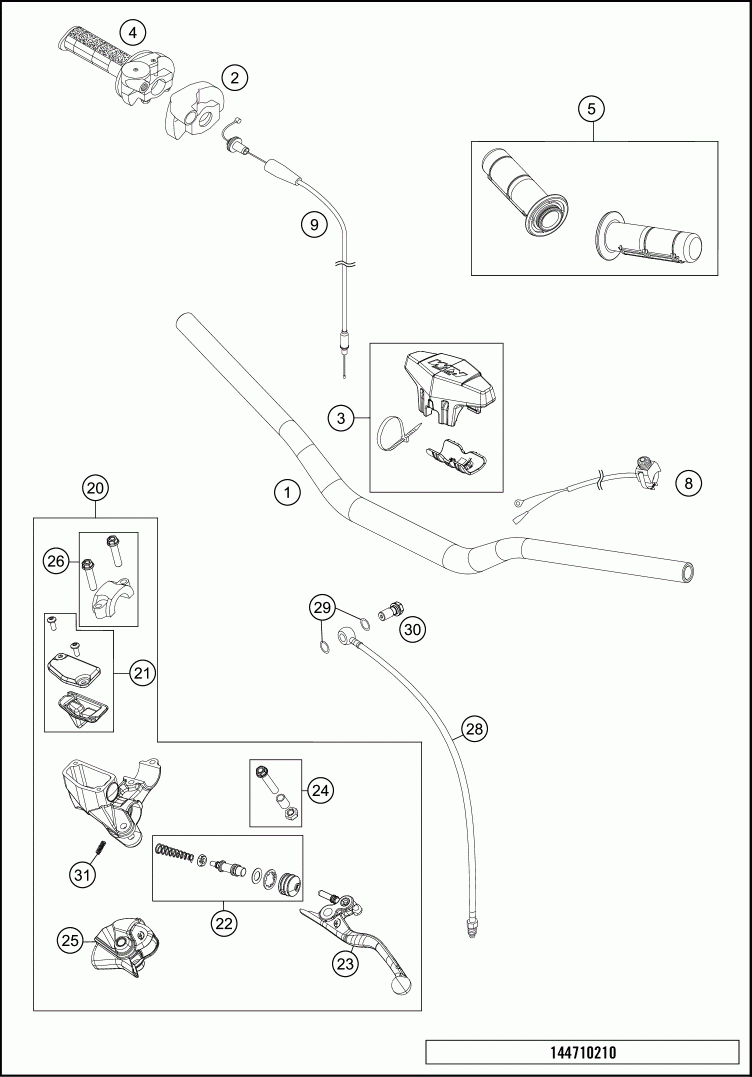 4
2
5
9
3
1
8
20
26
21
29
30
28
24
31
22
25
23
144710210