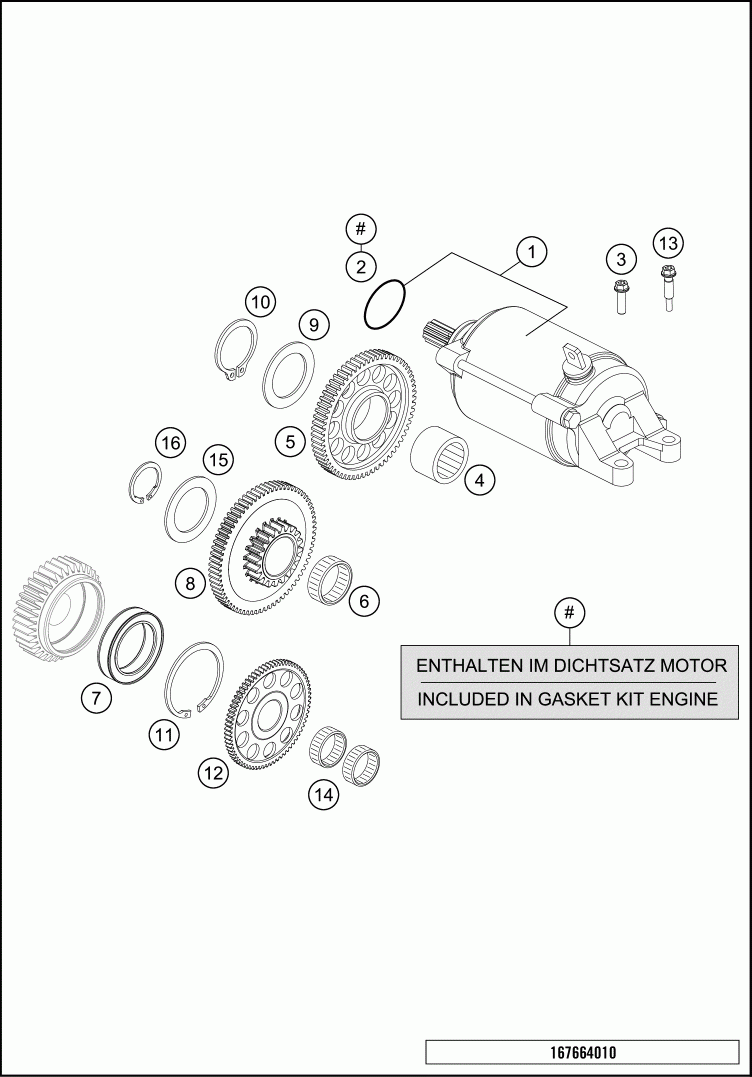 #
2
1
3
13
10
9
5
4
16
15
8
6
7
11
12
14
#

ENTHALTEN IM DICHTSATZ MOTOR
INCLUDED IN GASKET KIT ENGINE

167664010