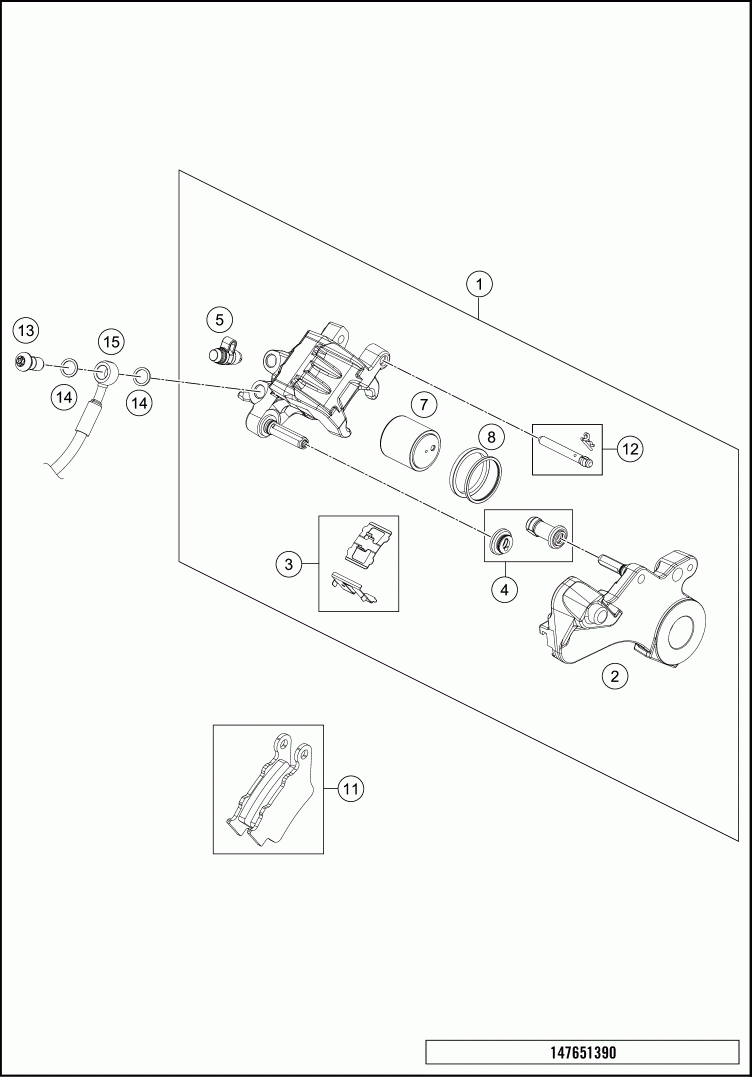 1
13
15
5
14
14
7
8
12
3
4
2
11
147651390