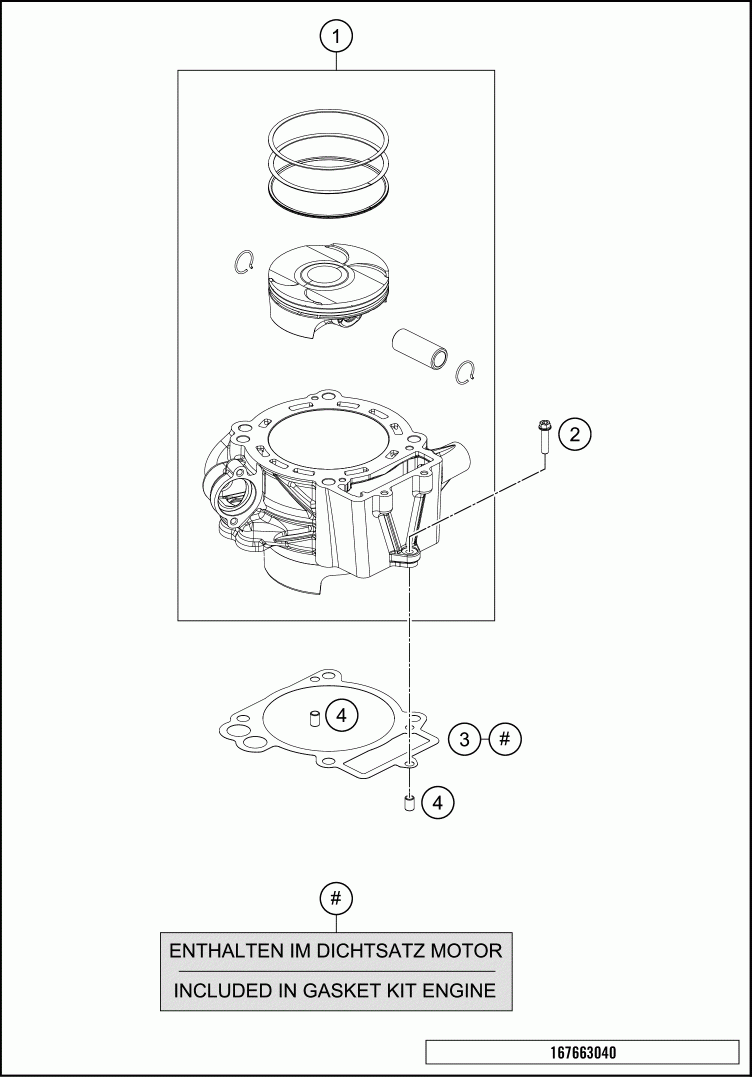 1

2

4

3 #

4

#

ENTHALTEN IM DICHTSATZ MOTOR

INCLUDED IN GASKET KIT ENGINE

167663040