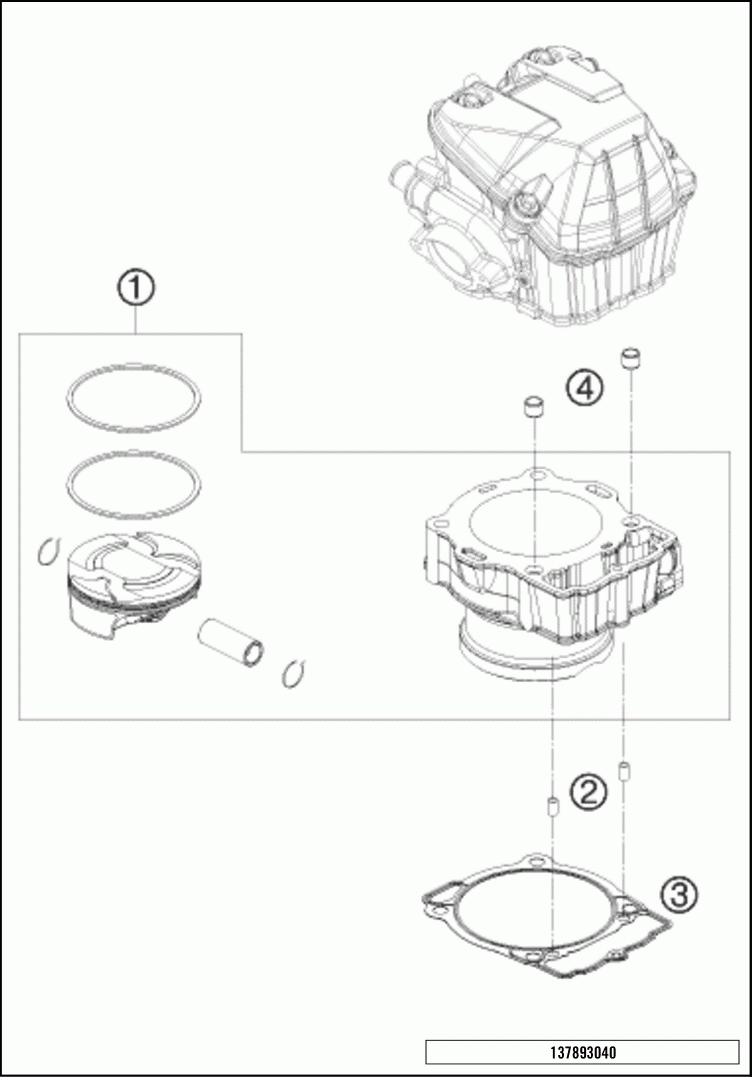 ①

④

②

③

137893040