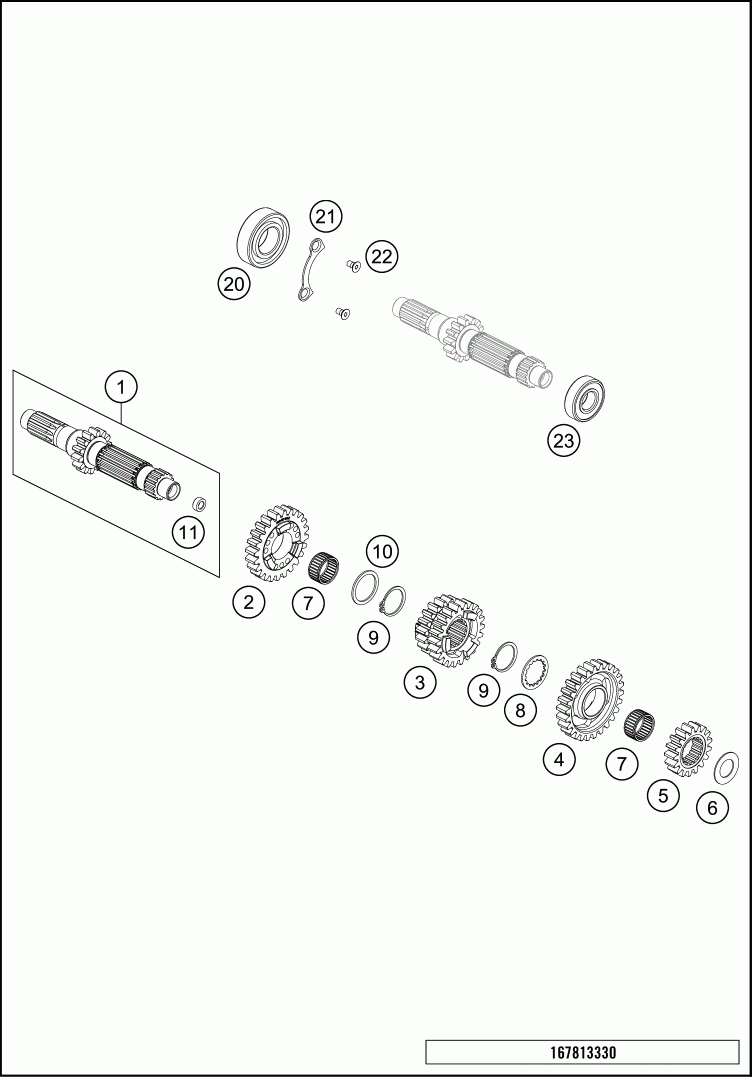 21
22
20
1
23
11
10
2
7
9
3
9
8
4
7
5
6
167813330