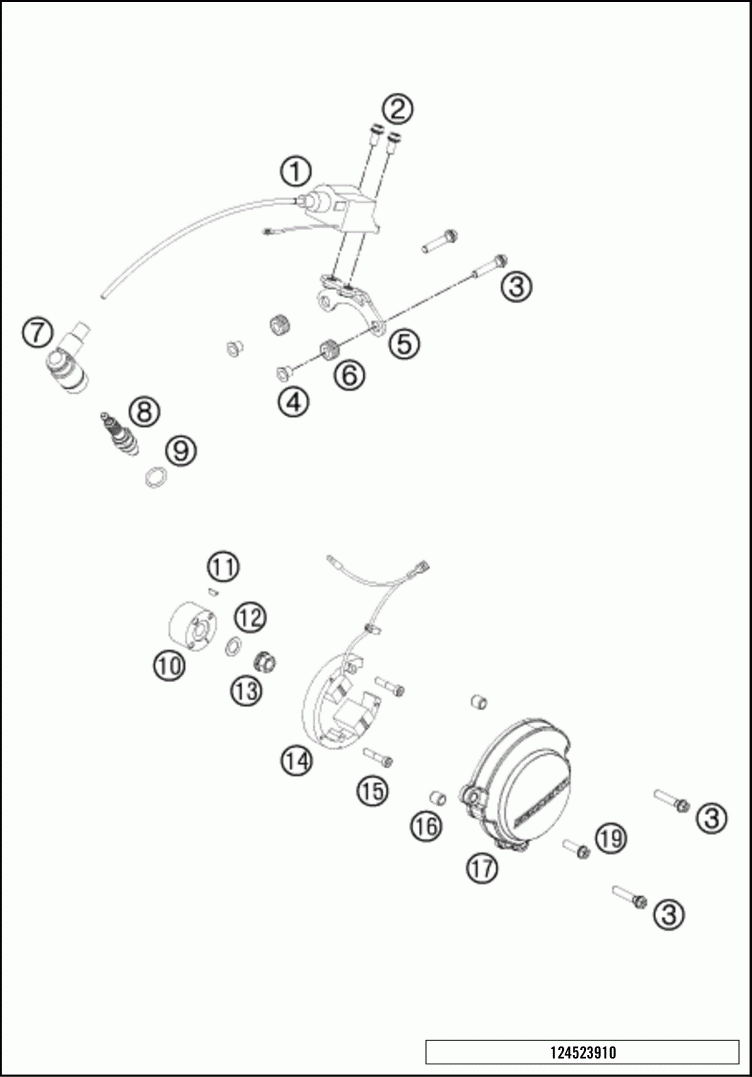 2
1
3
7
5
6
4
8
9
11
12
10
13
14
15
16
17
19
3
3
124523910