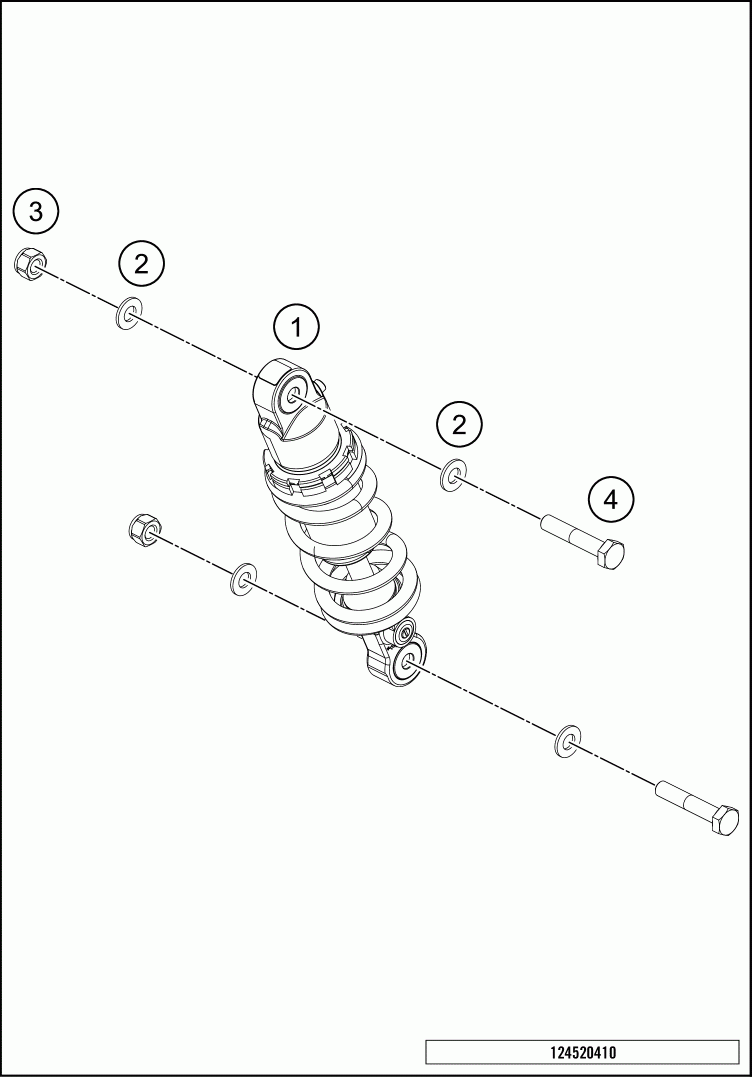 3
2
1
2
4
124520410