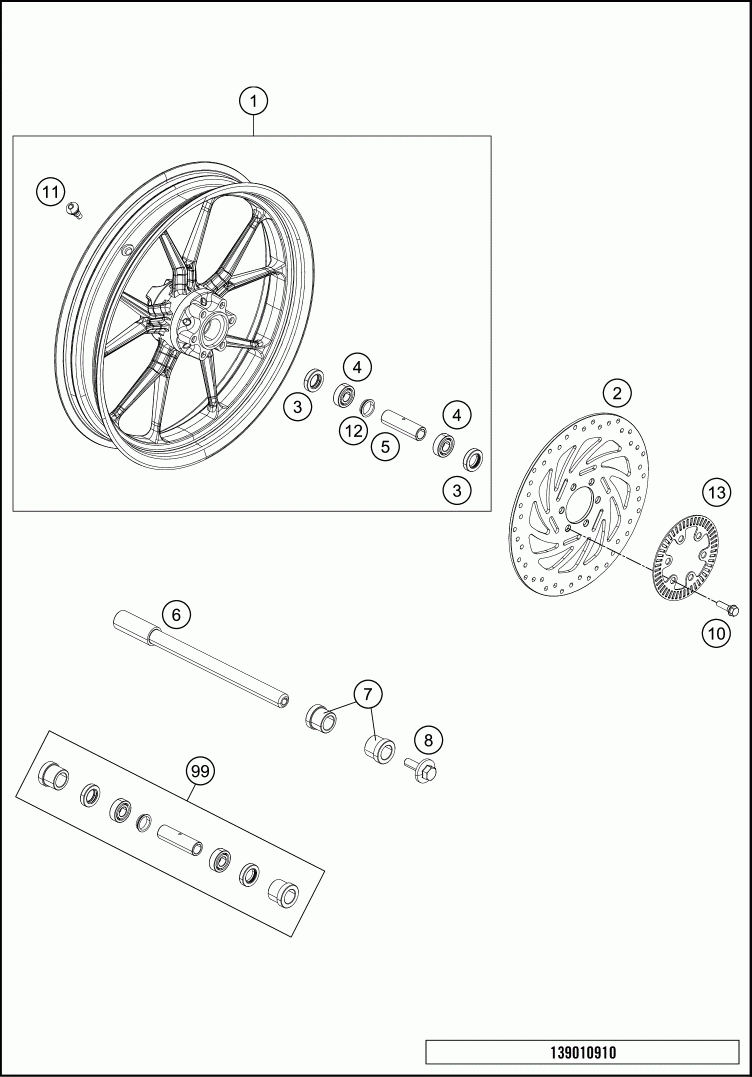 1
11
4
3
12
5
4
3
2
13
10
6
7
8
99
139010910