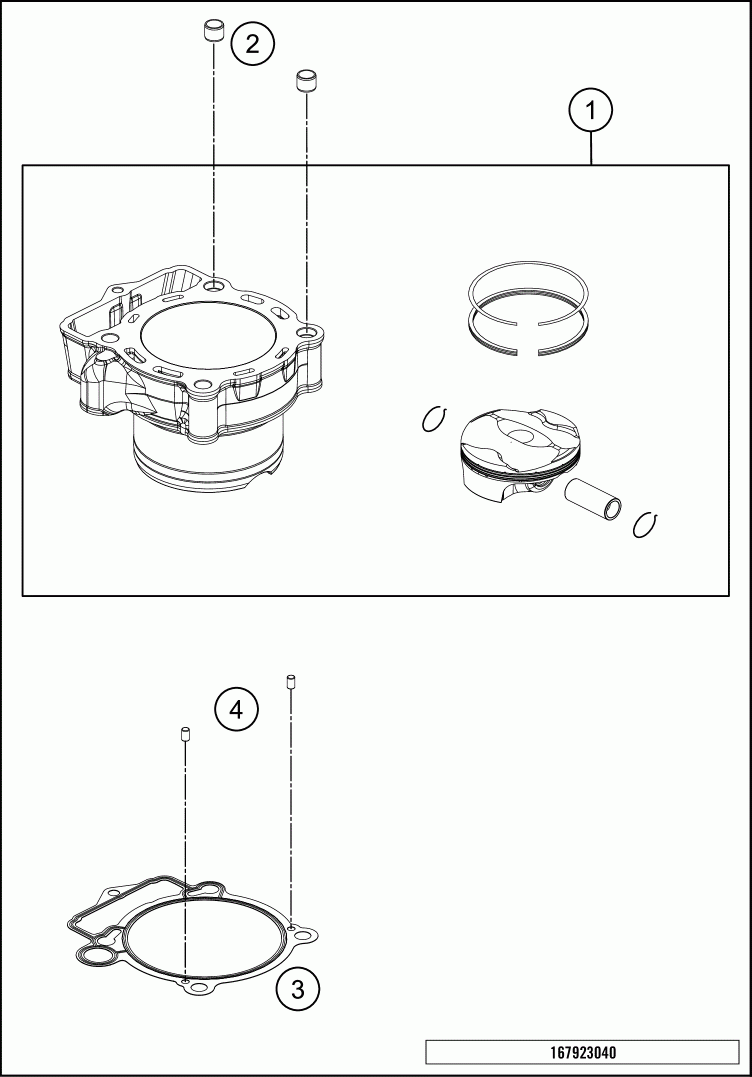 2
1
4
3
167923040