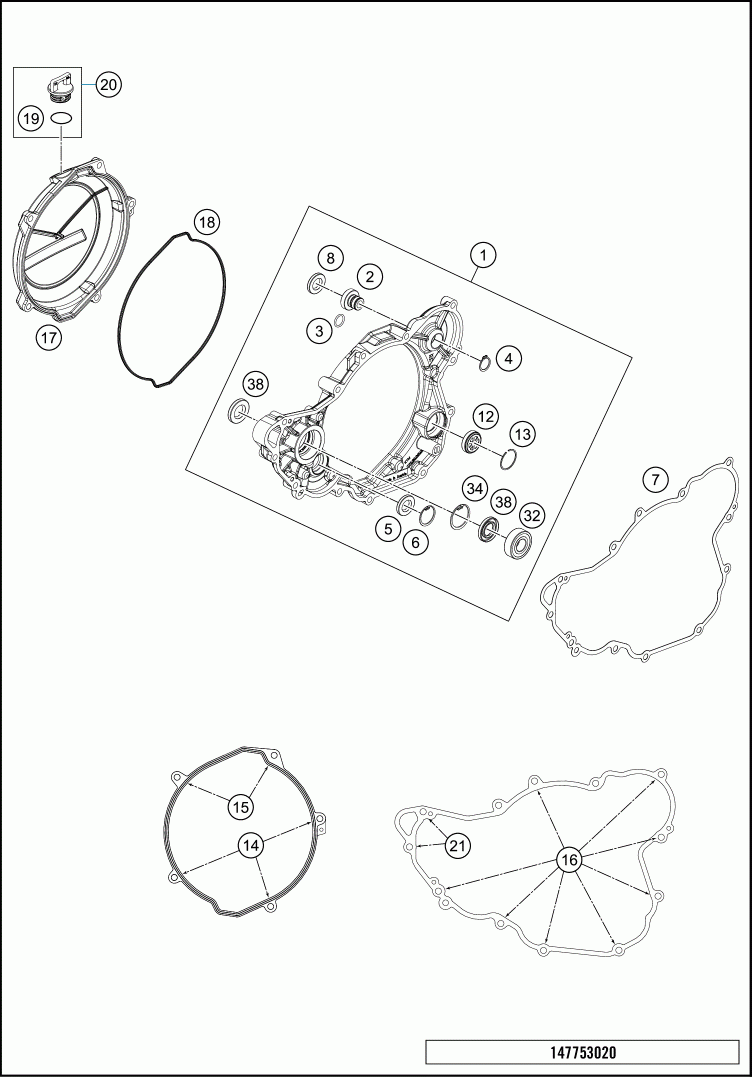 20
19
18
17
1
8
2
3
4
38
12
13
7
34
38
32
5
6
15
14
21
16
147753020