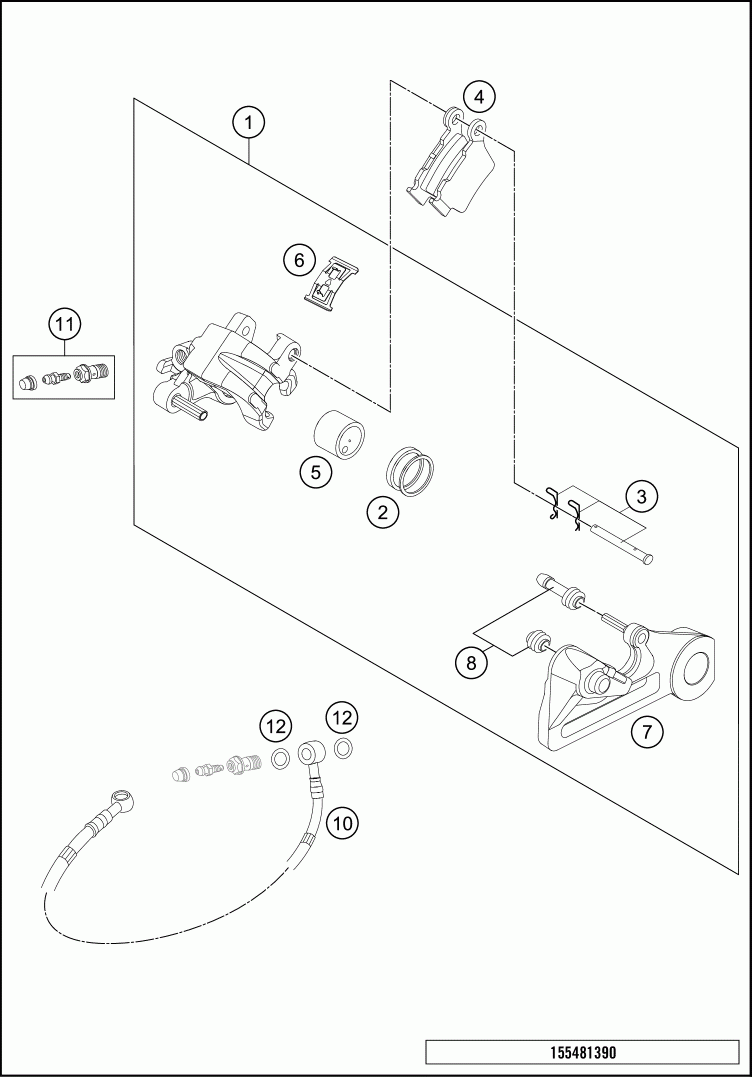 1
4
6
11
5
2
3
8
7
12
12
10
155481390