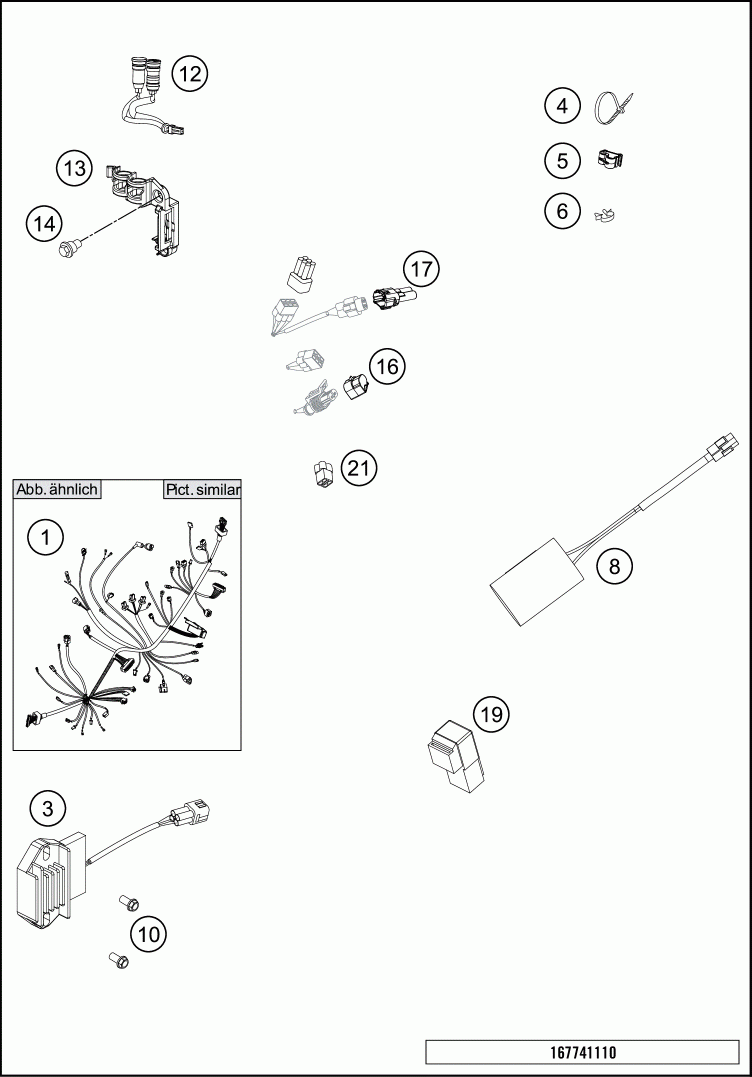 12

4

13

5

14

6

17

16

21

Abb. ähnlich

Pict. similar

1

8

19

3

10

167741110