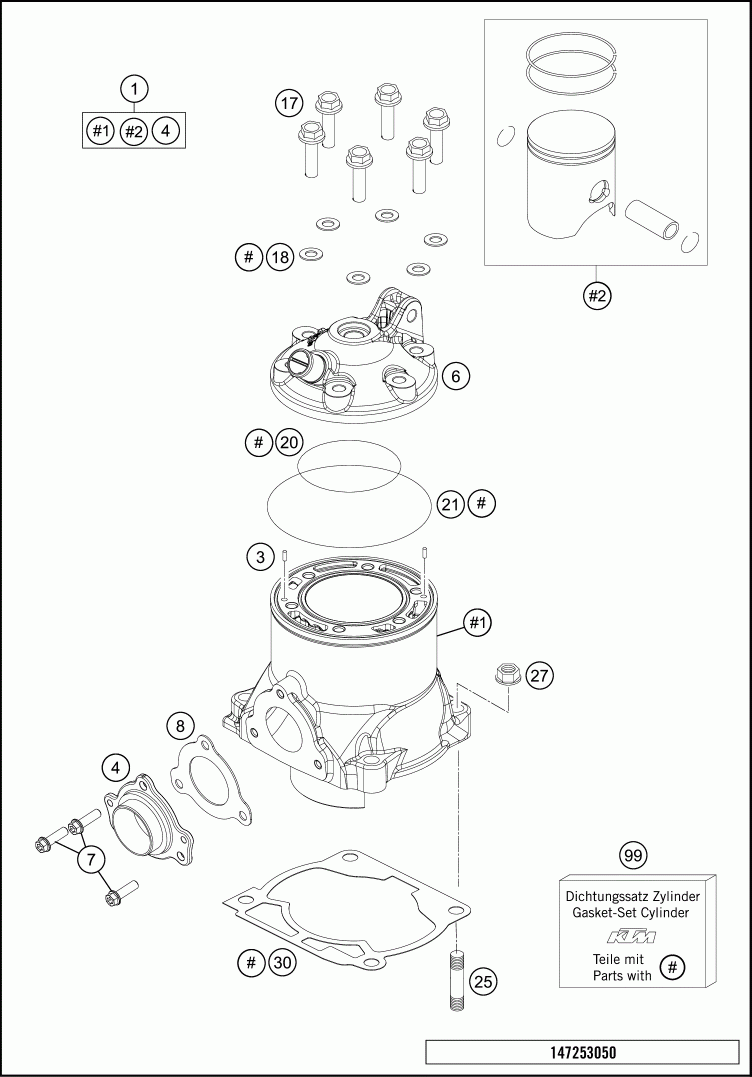 1
#1 #2 4

17

# 18

#2

6

# 20

21 #

3

#1

27

8

4

7

99

Dichtungssatz Zylinder
Gasket-Set Cylinder
KTM
Teile mit
Parts with #

# 30

25

147253050