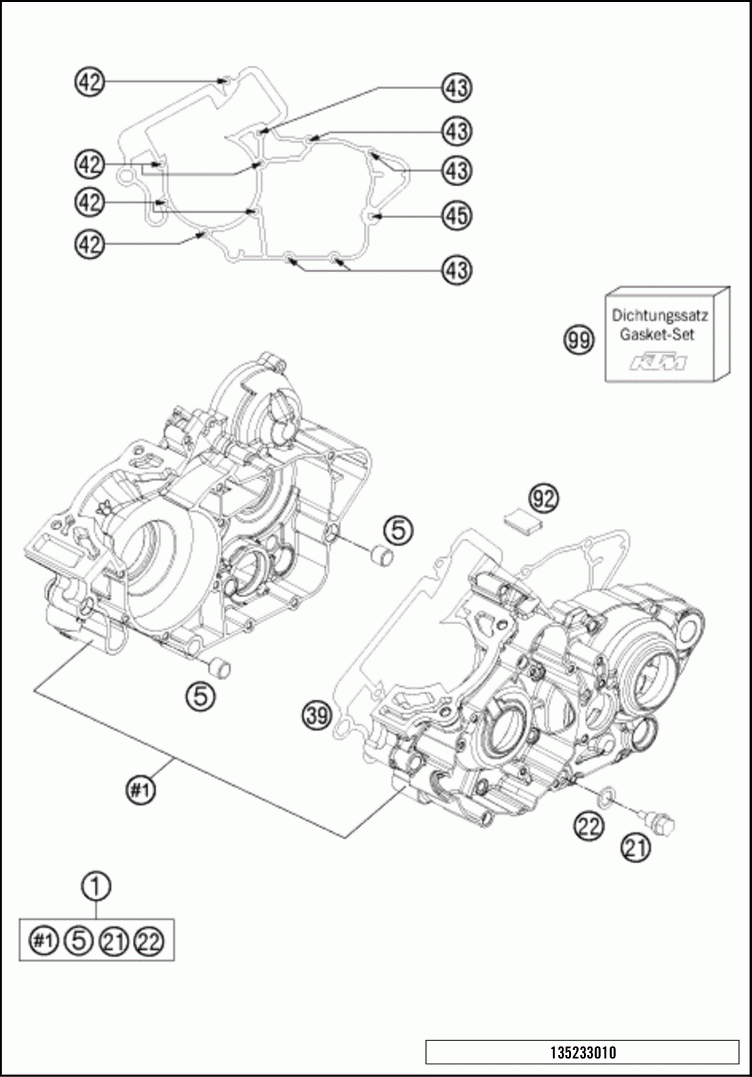 42
43
43
42
43
42
45
42
43

Dichtungssatz
Gasket-Set
KTM

99

92

5

5

39

#1

22

21

1

#1 5 21 22

135233010