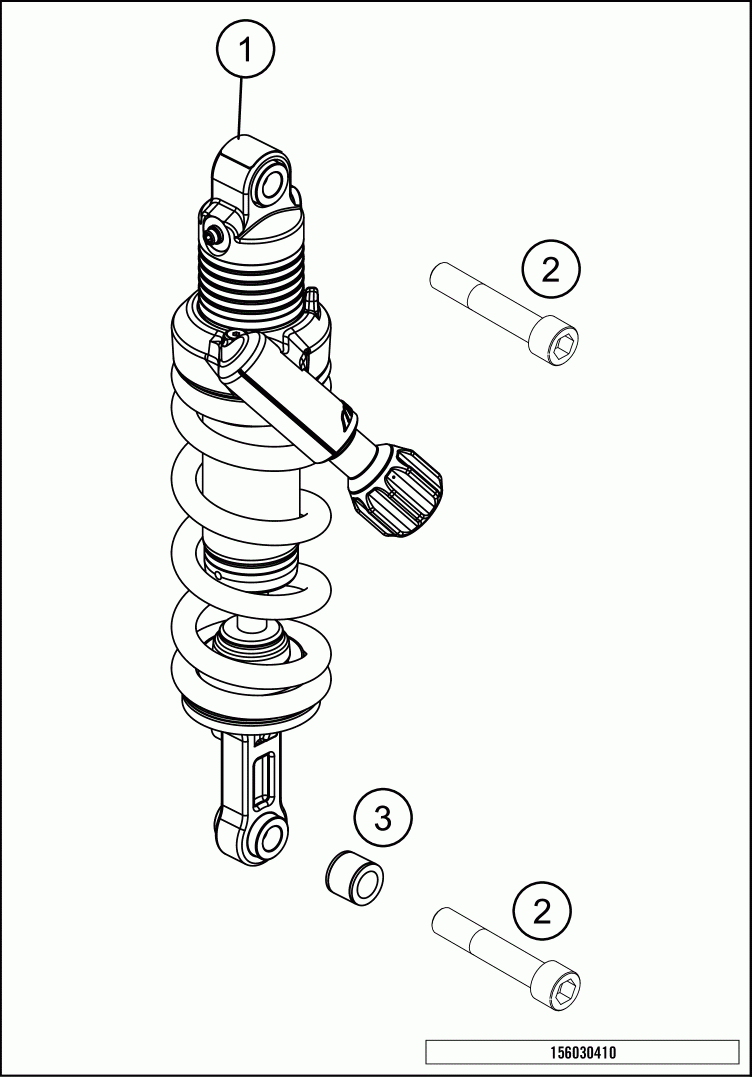 1

2

3

2

156030410