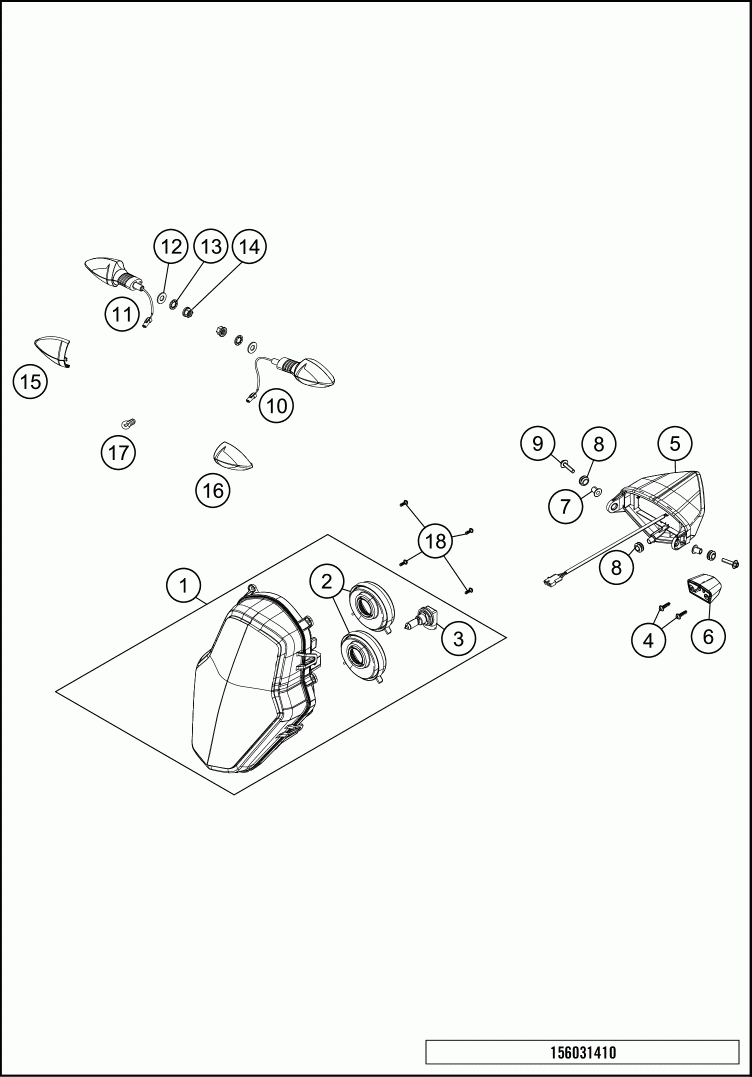 12 13 14
11
15
10
17
16
9 8 5
7
18
8
1
2
3
4 6
156031410