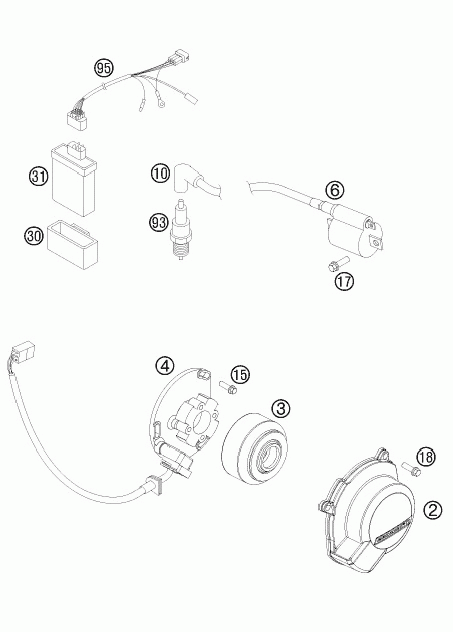 95
31
10
6
93
30
17
4
15
3
18
2