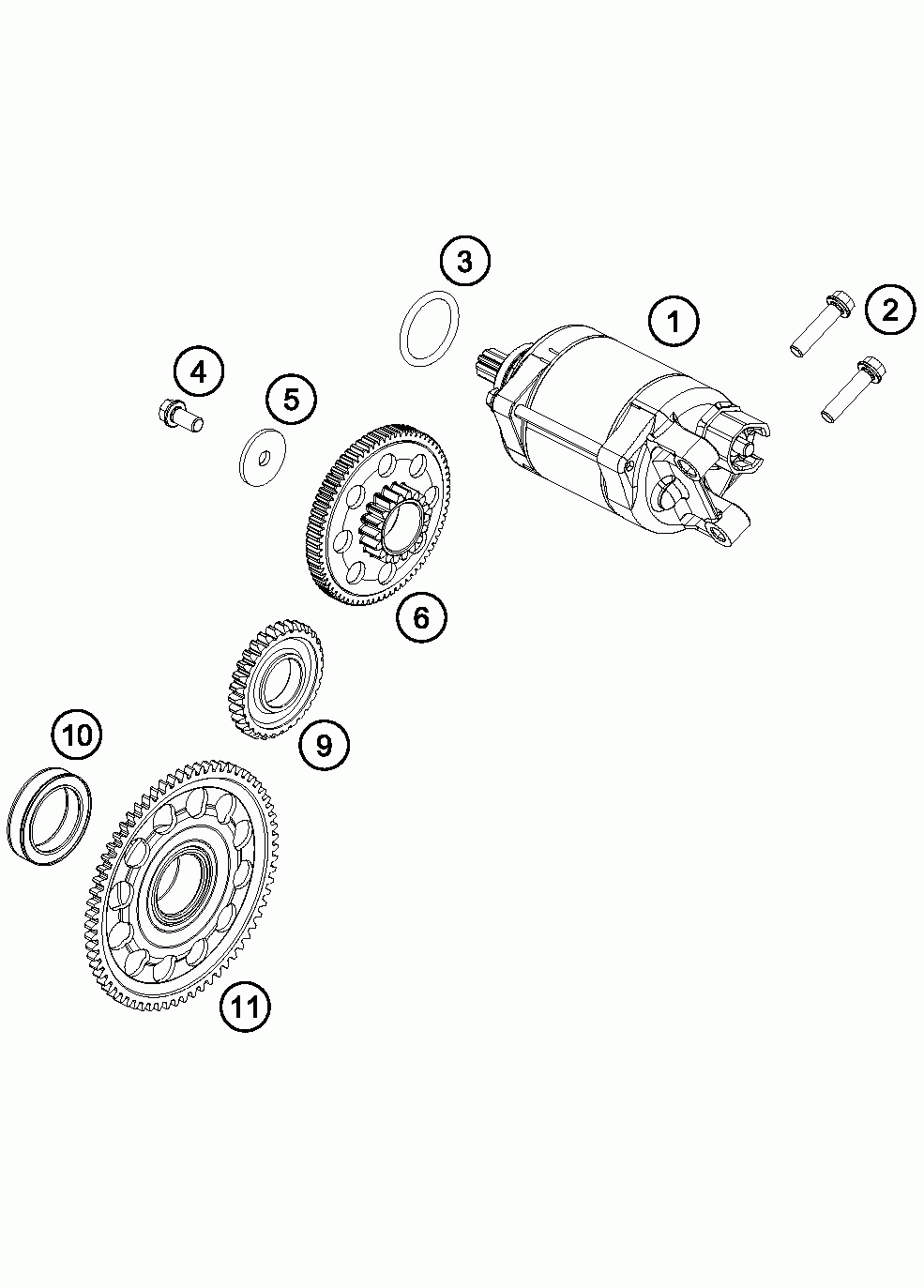 3
1
2
4
5
6
9
10
11