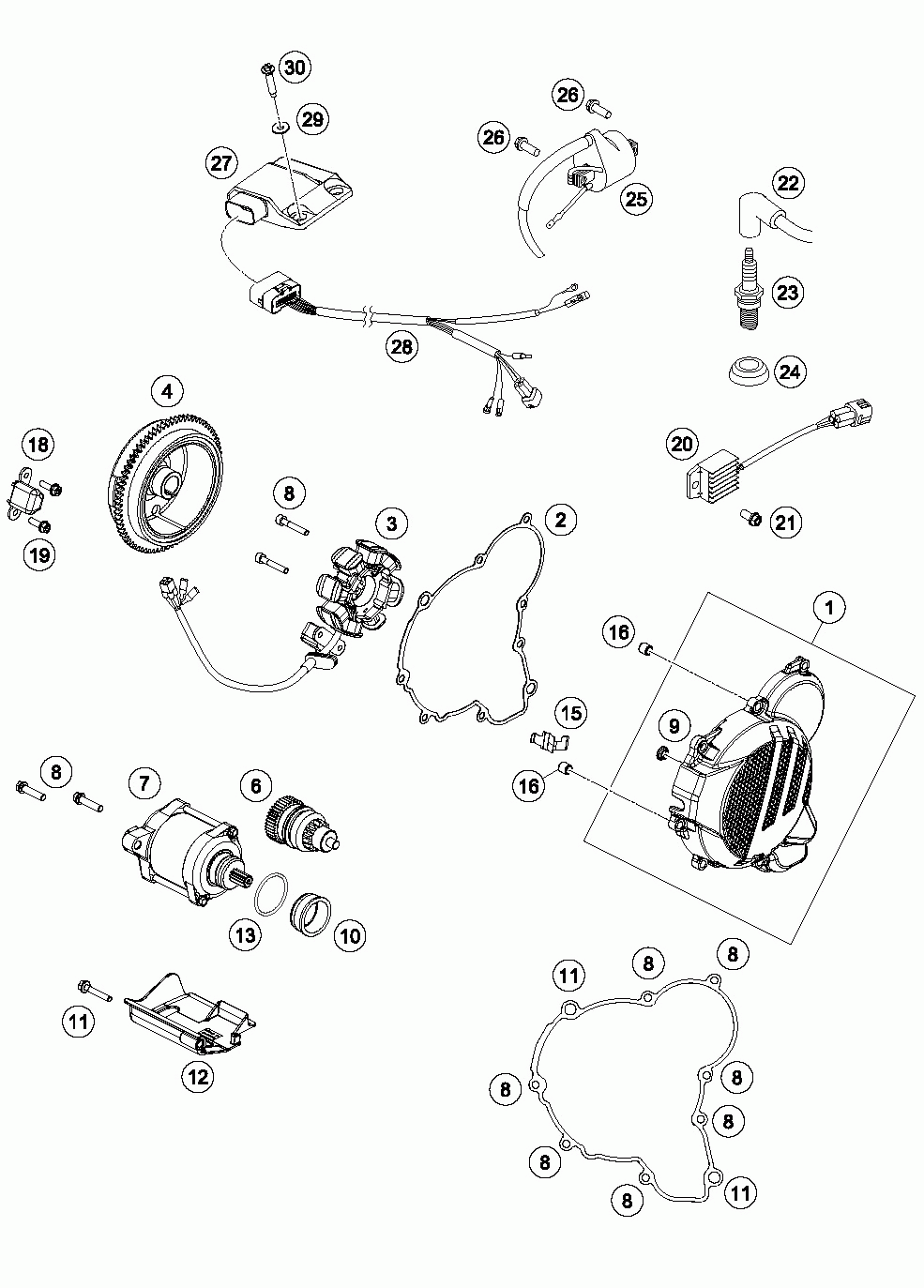 30
29
27
26
26
25
22
23
24
28
4
18
19
8
3
2
20
21
1
16
9
15
16
8
7
6
13
10
11
12
11
8
8
8
8
8
8
8
11