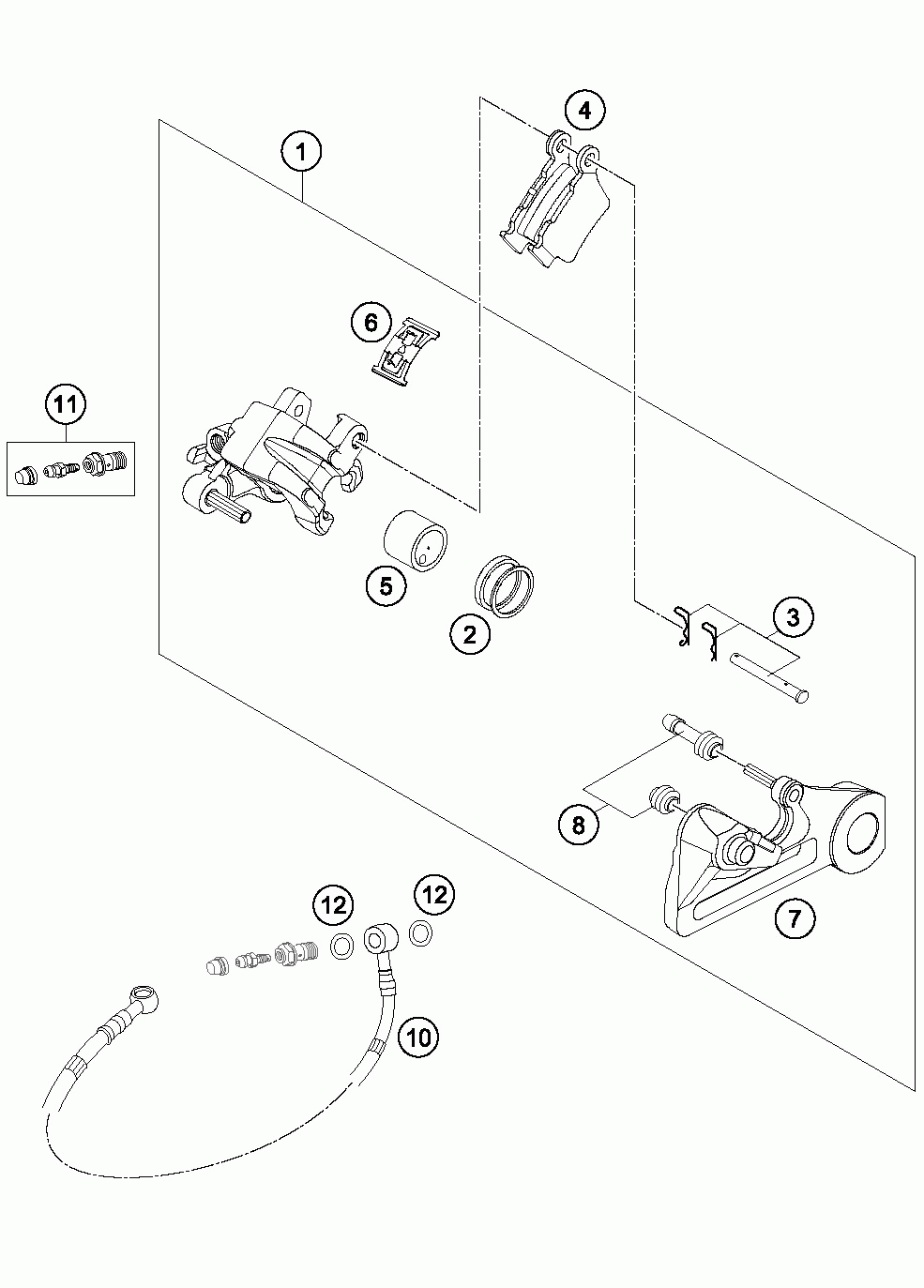 4
1
6
11
5
2
3
8
7
12
12
10