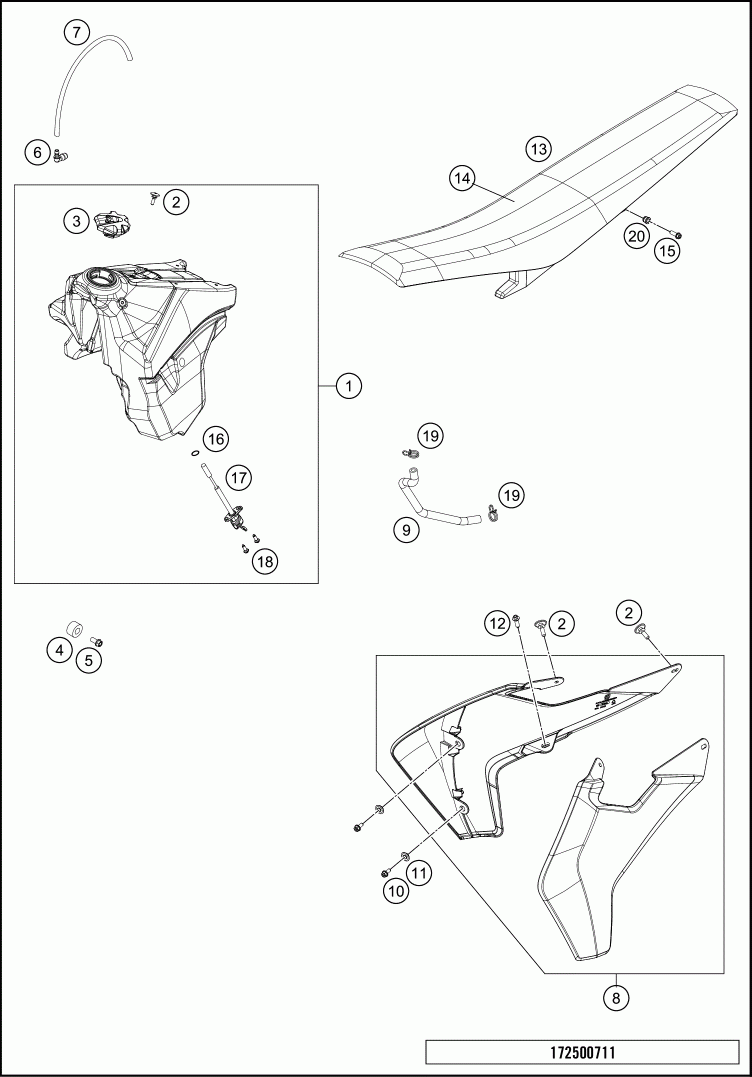 7
6
2
3
13
14
20
15
1
16
17
18
19
19
9
4
5
12
2
2
11
10
8
172500711