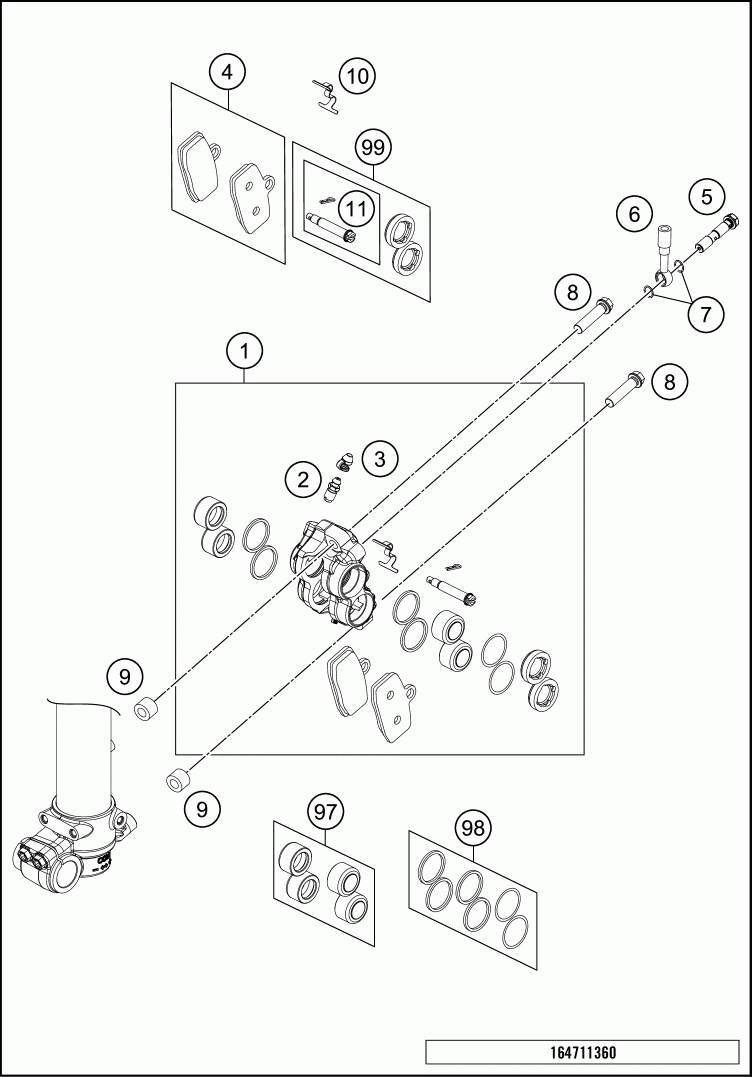 4
10
99
11
6
5
8
7
1
8
3
2
9
9
97
98
164711360