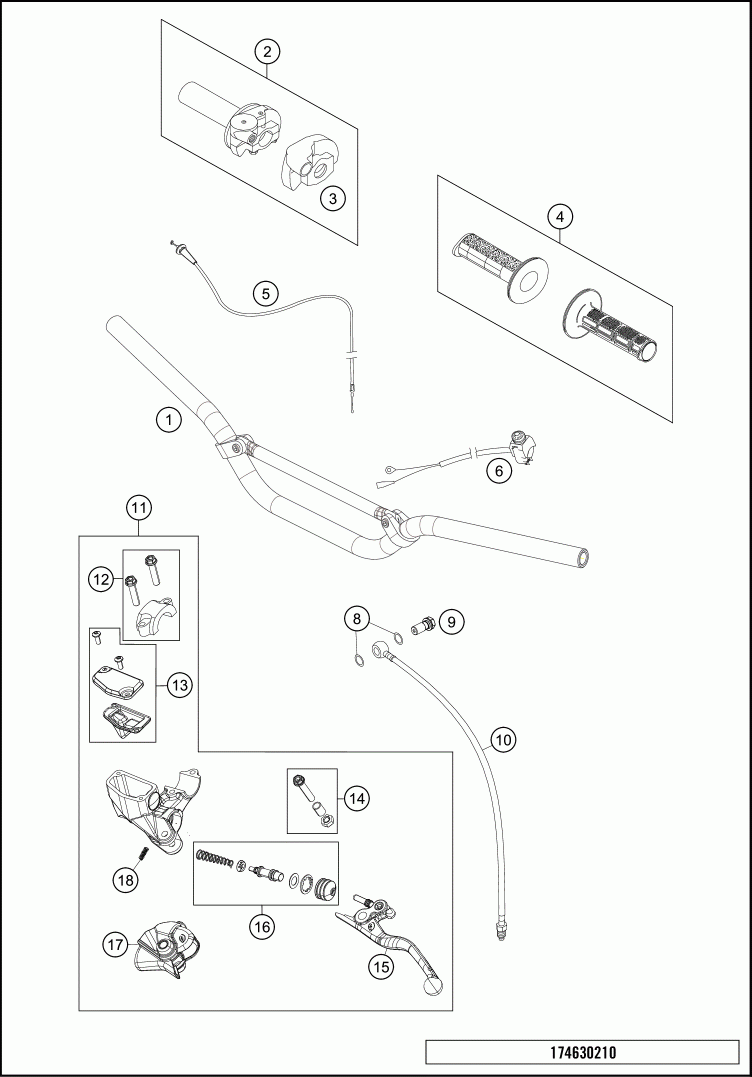 2
3
4
5
1
6
11
12
13
8
9
10
14
18
16
17
15
174630210