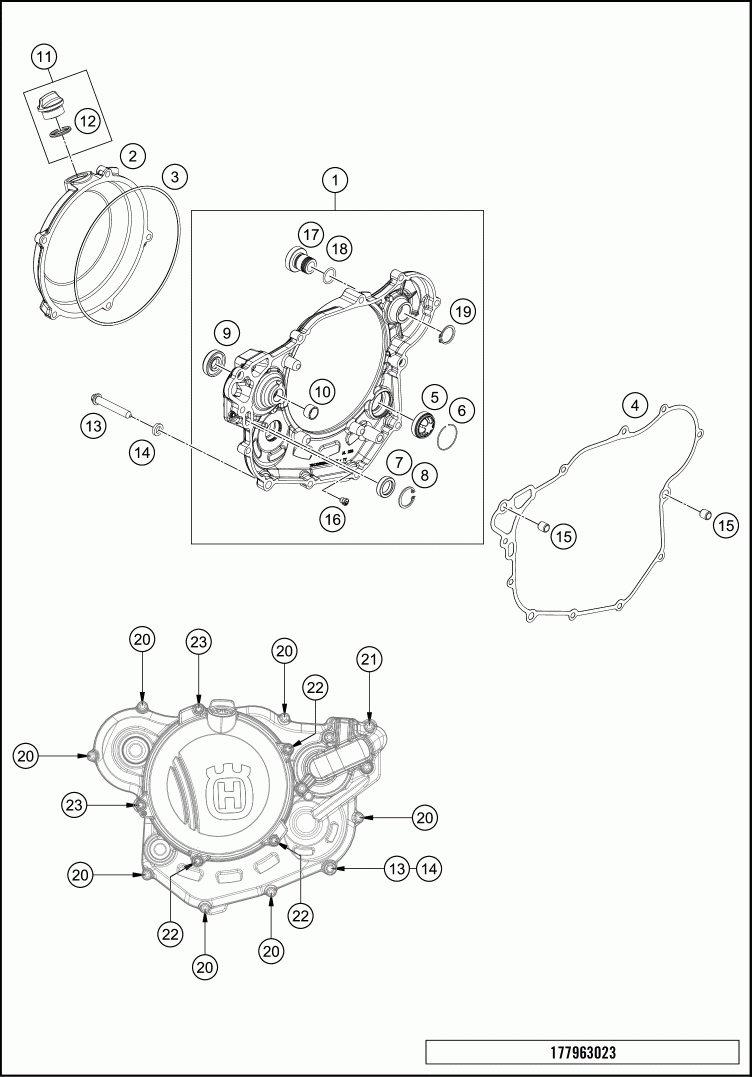 11
12
2
3
1
17
18
19
9
10
5
6
13
14
7
8
16
4
15
15
20
23
20
21
22
20
23
20
20
13
14
22
22
20
20
177963023